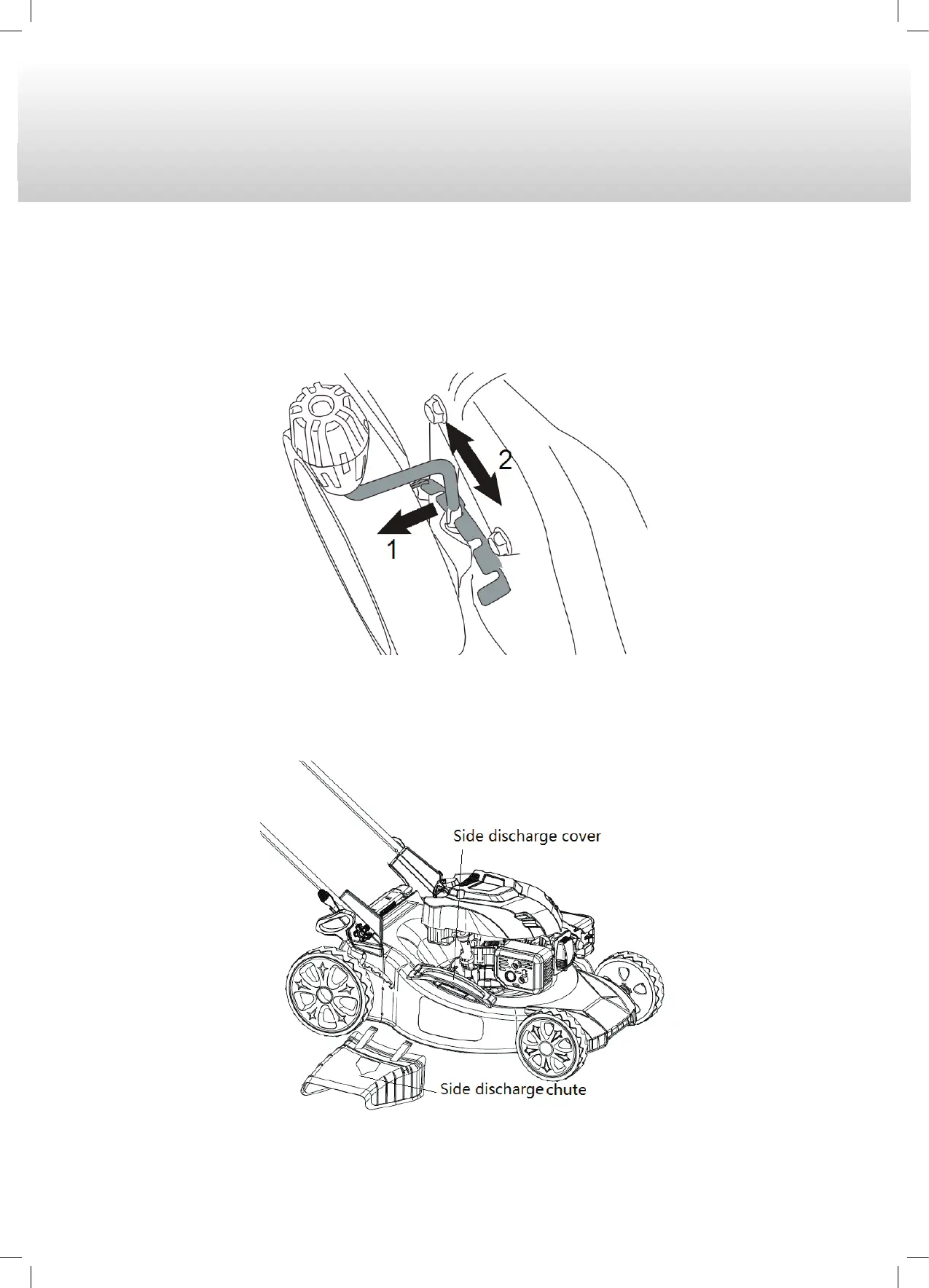 2
1

Side discharge cover
Side discharge chute