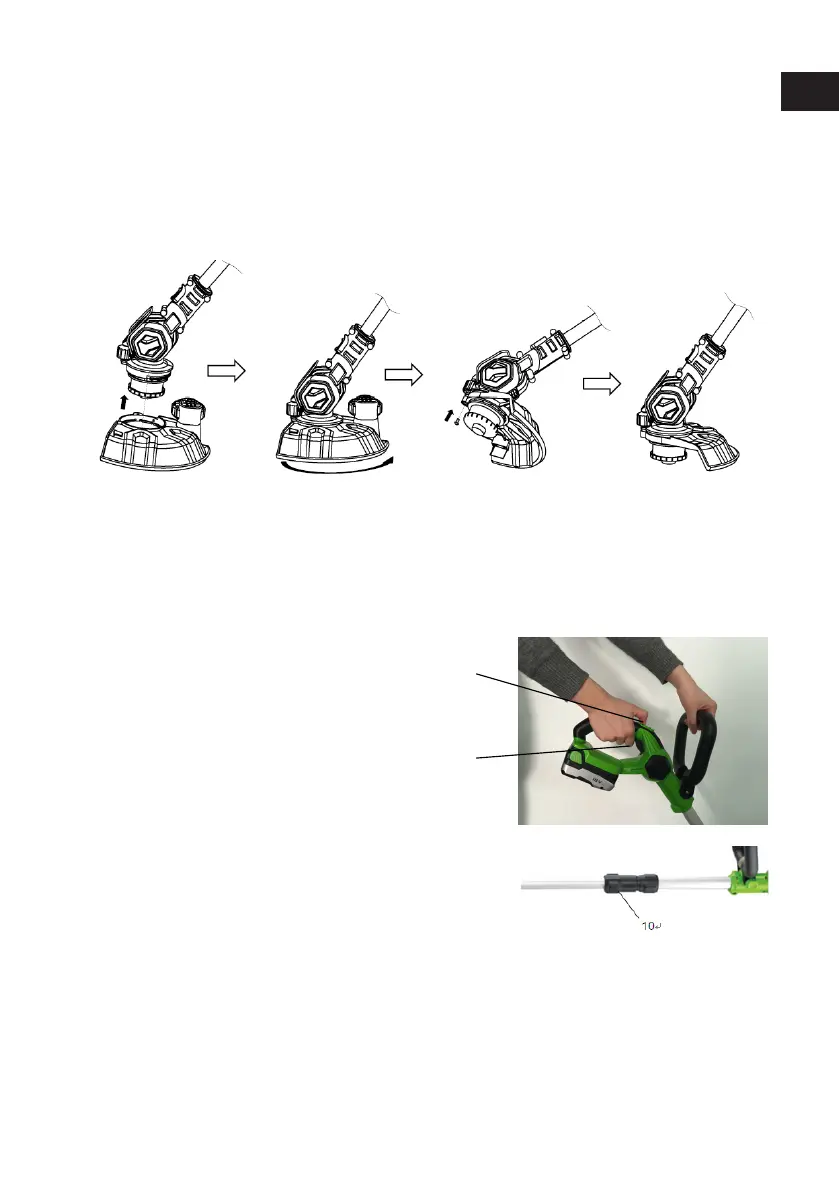 10