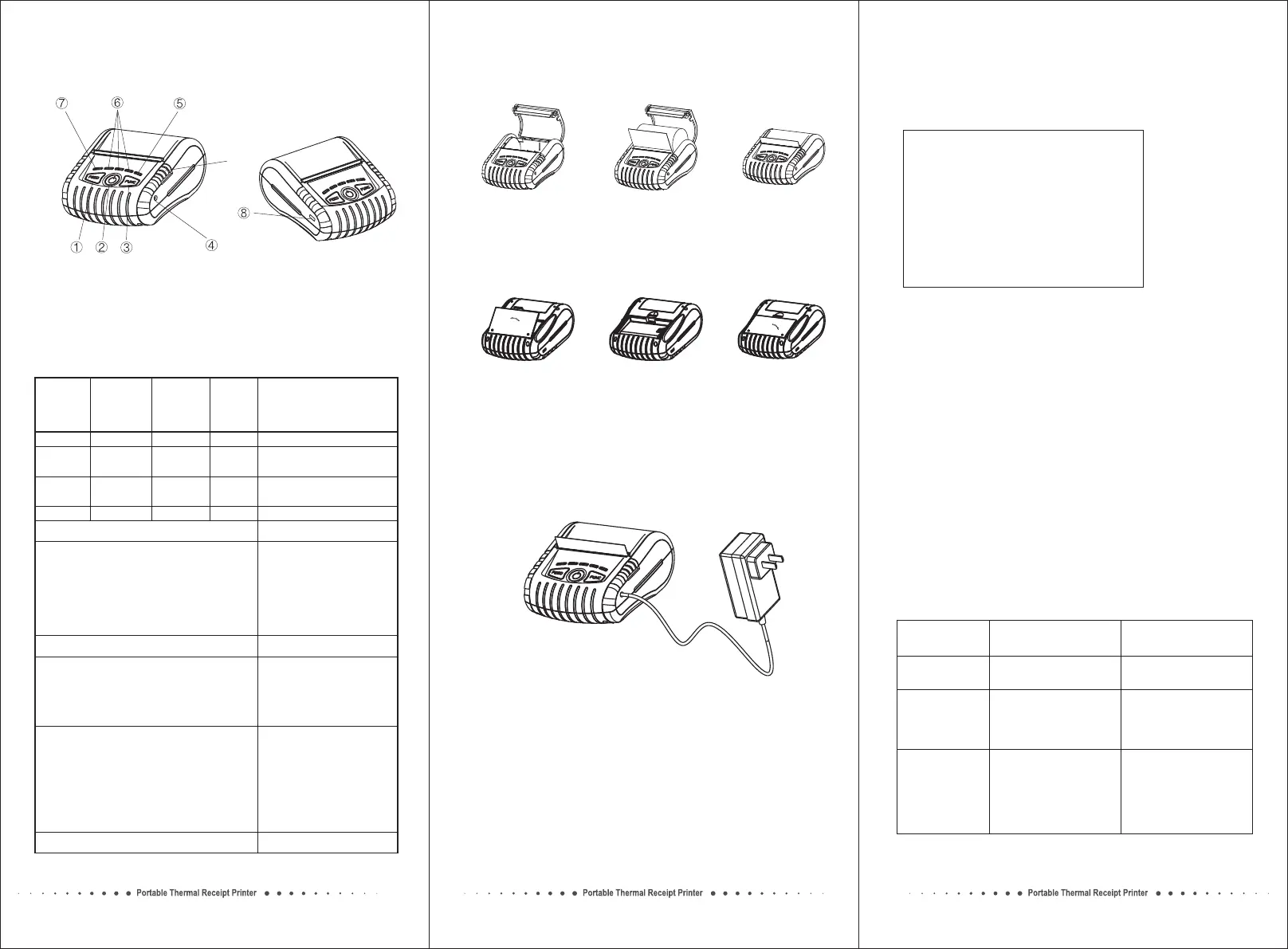 ⑦ ⑥ ⑤

⑧

① ② ③ ④

Portable Thermal Receipt Printer

Portable Thermal Receipt Printer

Portable Thermal Receipt Printer