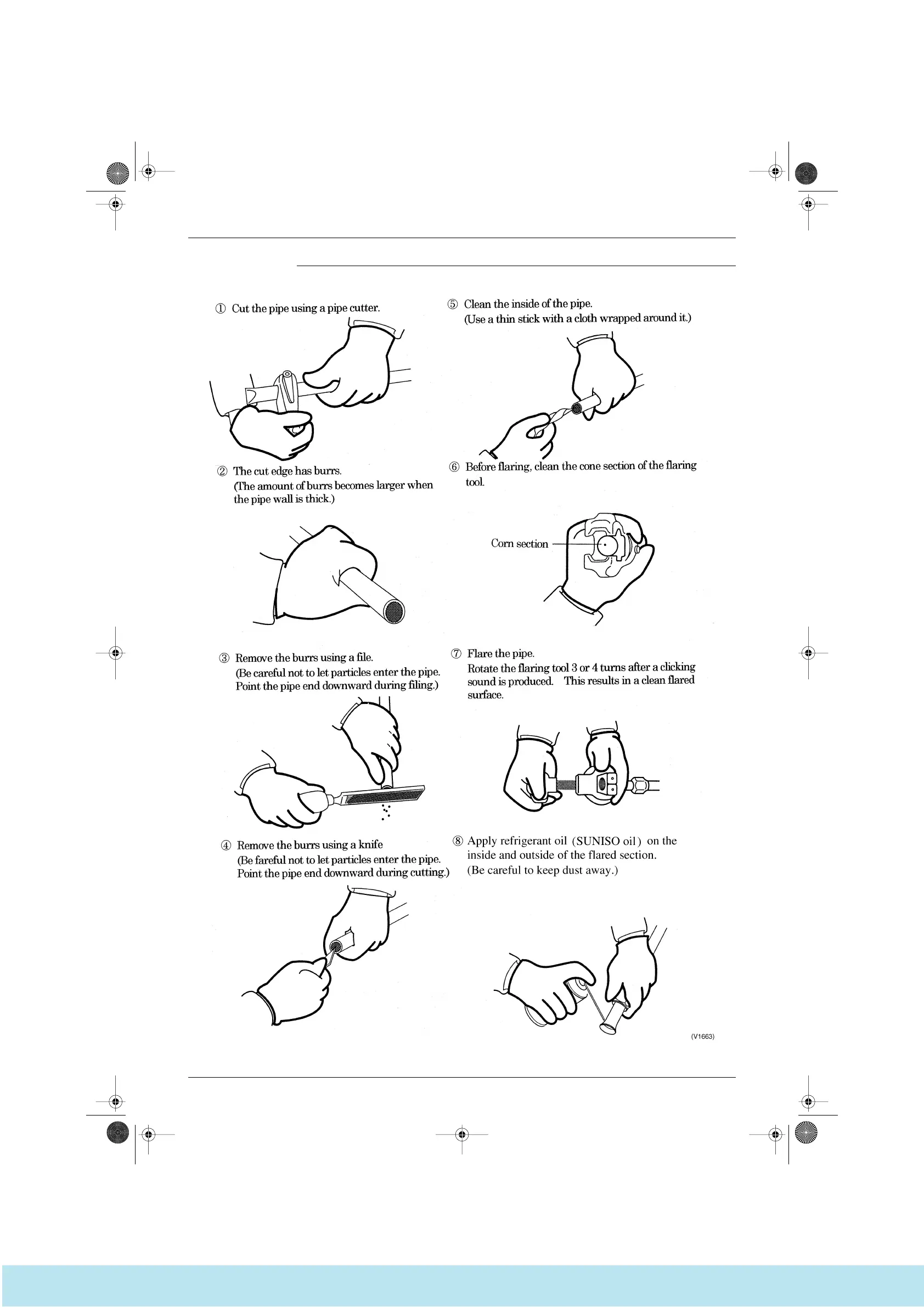 ① Cut the pipe using a pipe cutter.

② The cut edge has burrs.
(The amount of burrs becomes larger when the pipe wall is thick.)

③ Remove the burrs using a file.
(Be careful not to let particles enter the pipe. Point the pipe end downward during filing.)

④ Remove the burrs using a knife
(Be fareful not to let particles enter the pipe. Point the pipe end downward during cutting.)

⑤ Clean the inside of the pipe.
(Use a thin stick with a cloth wrapped around it.)

⑥ Before flaring, clean the cone section of the flaring tool.

Corn section

⑦ Flare the pipe.
Rotate the flaring tool 3 or 4 turns after a clicking sound is produced. This results in a clean flared surface.

⑧ Apply refrigerant oil (SUNISO oil) on the inside and outside of the flared section.
(Be careful to keep dust away.)

(V1663)