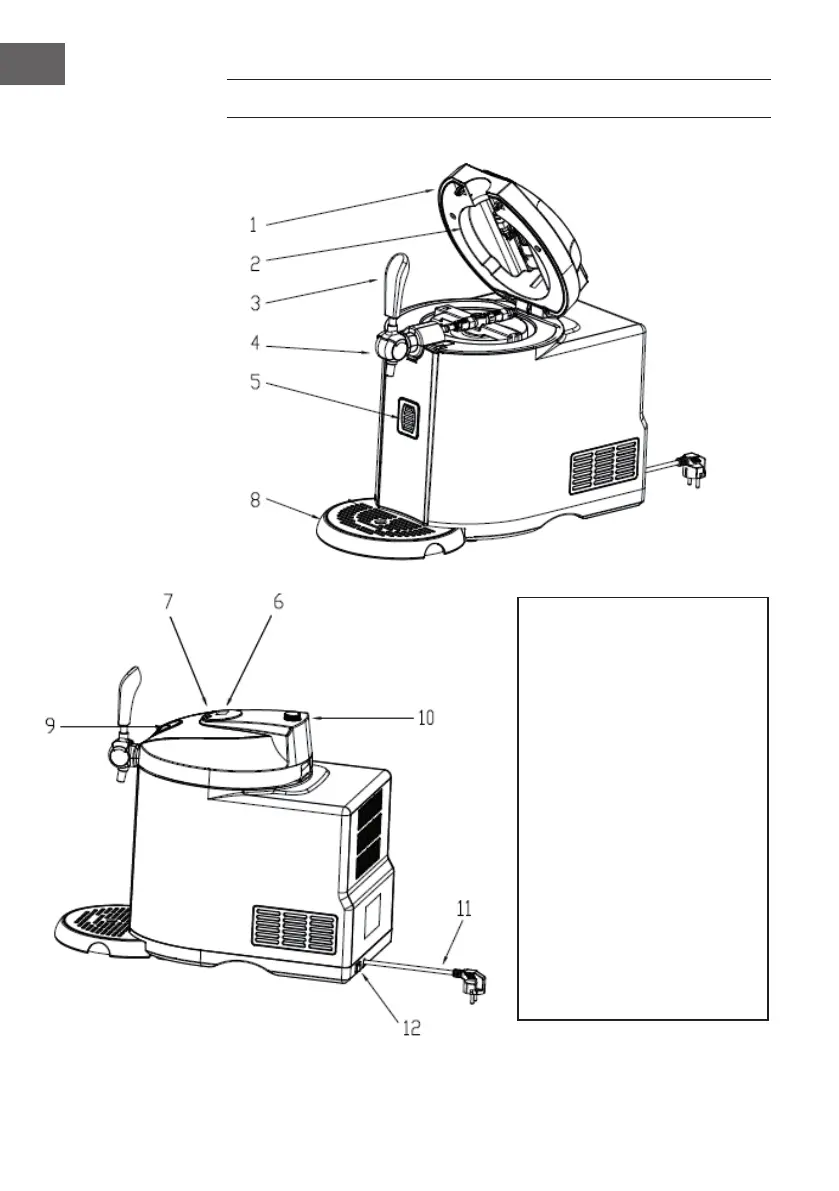 1
2
3
4
5
8
7
6
9
10
11
12