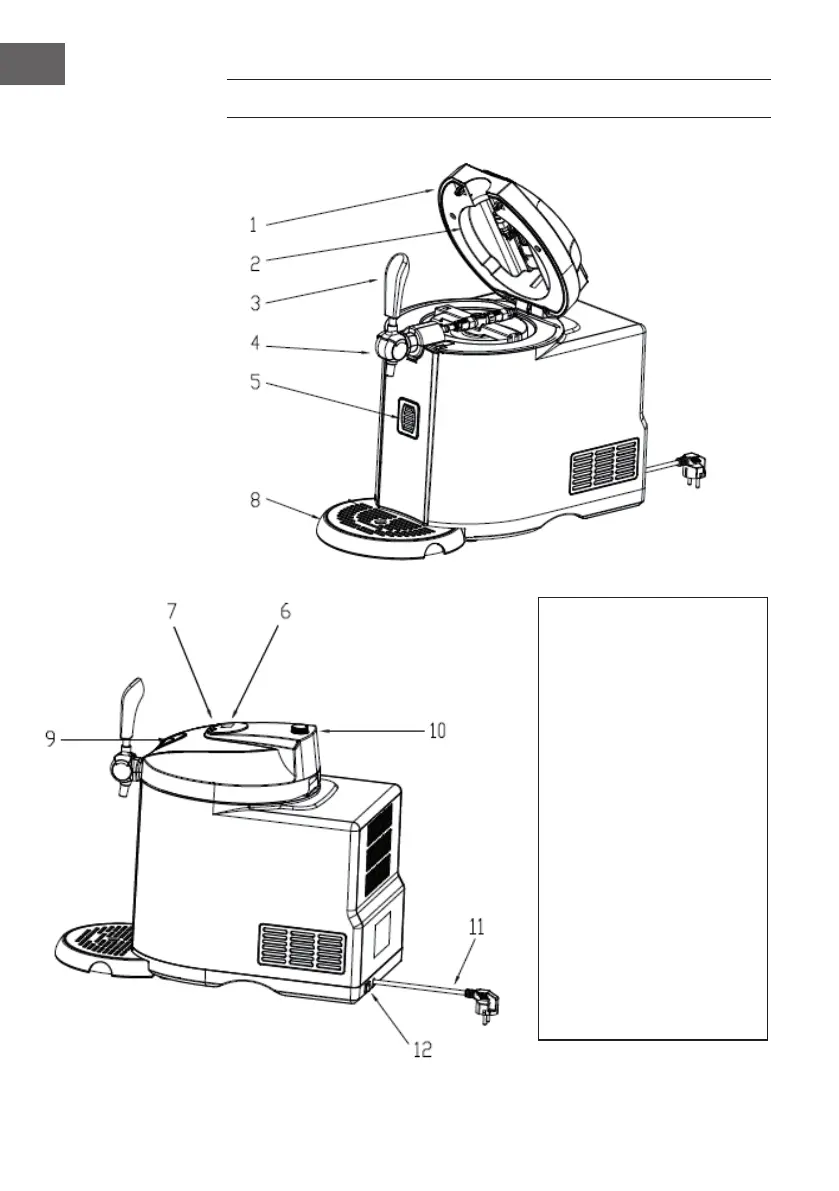 1
2
3
4
5
8
7
6
9
10
11
12