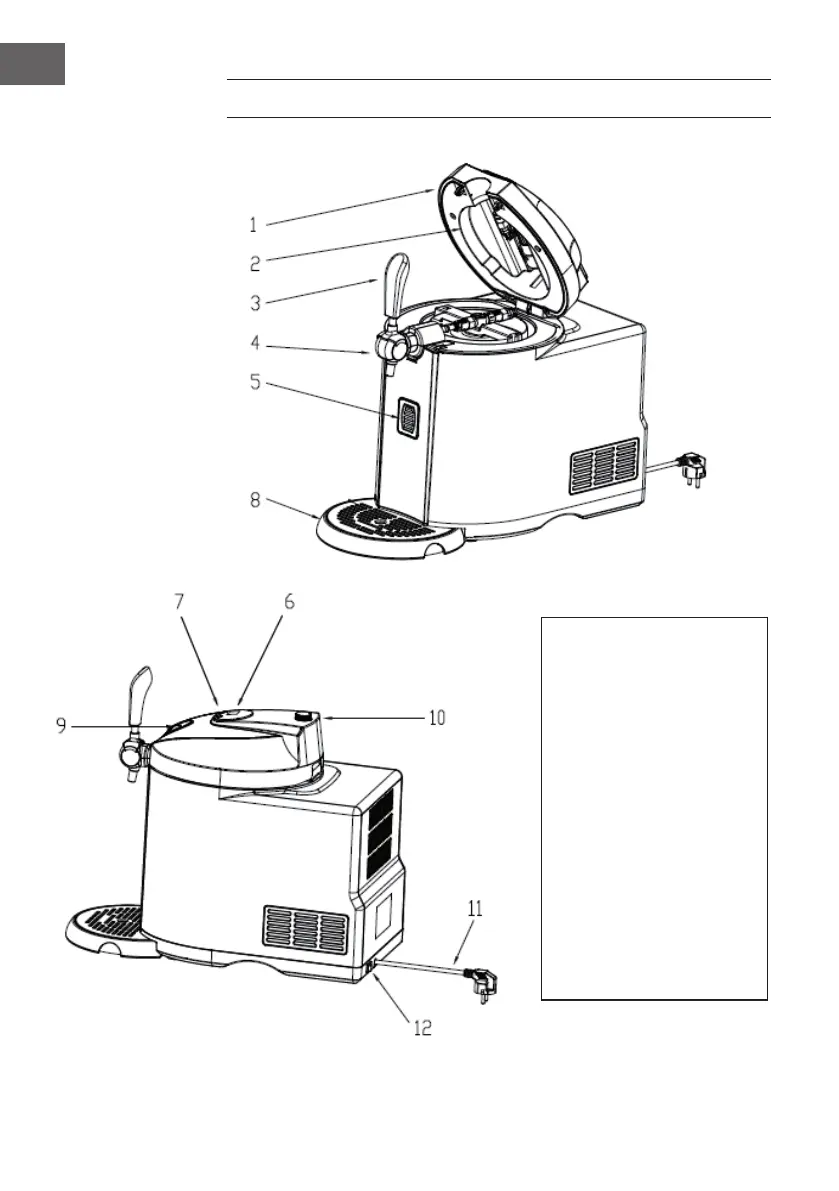 1
2
3
4
5
8
7
6
9
10
11
12