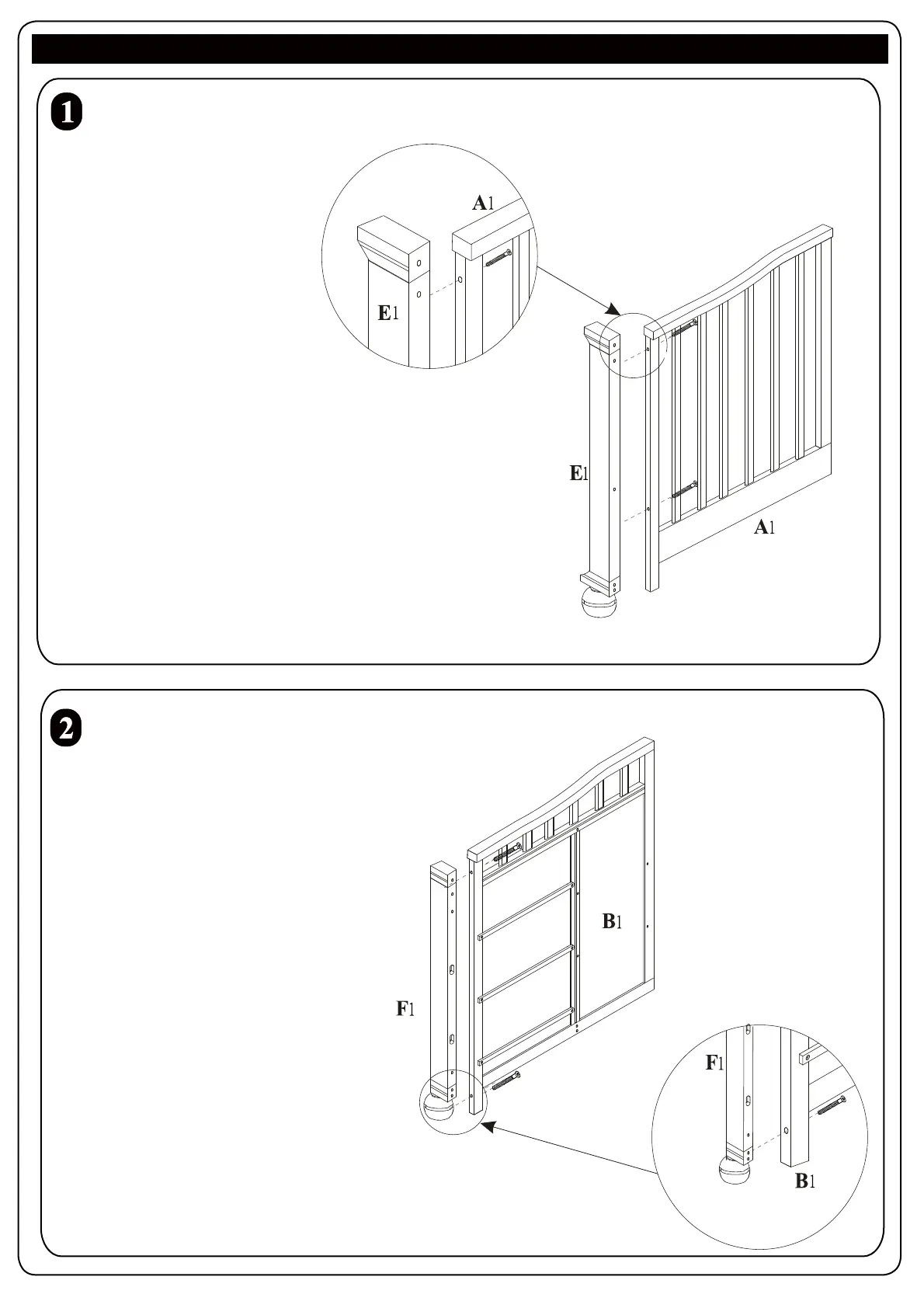 1

A1

E1

E1

A1

2

B1

F1

F1

B1