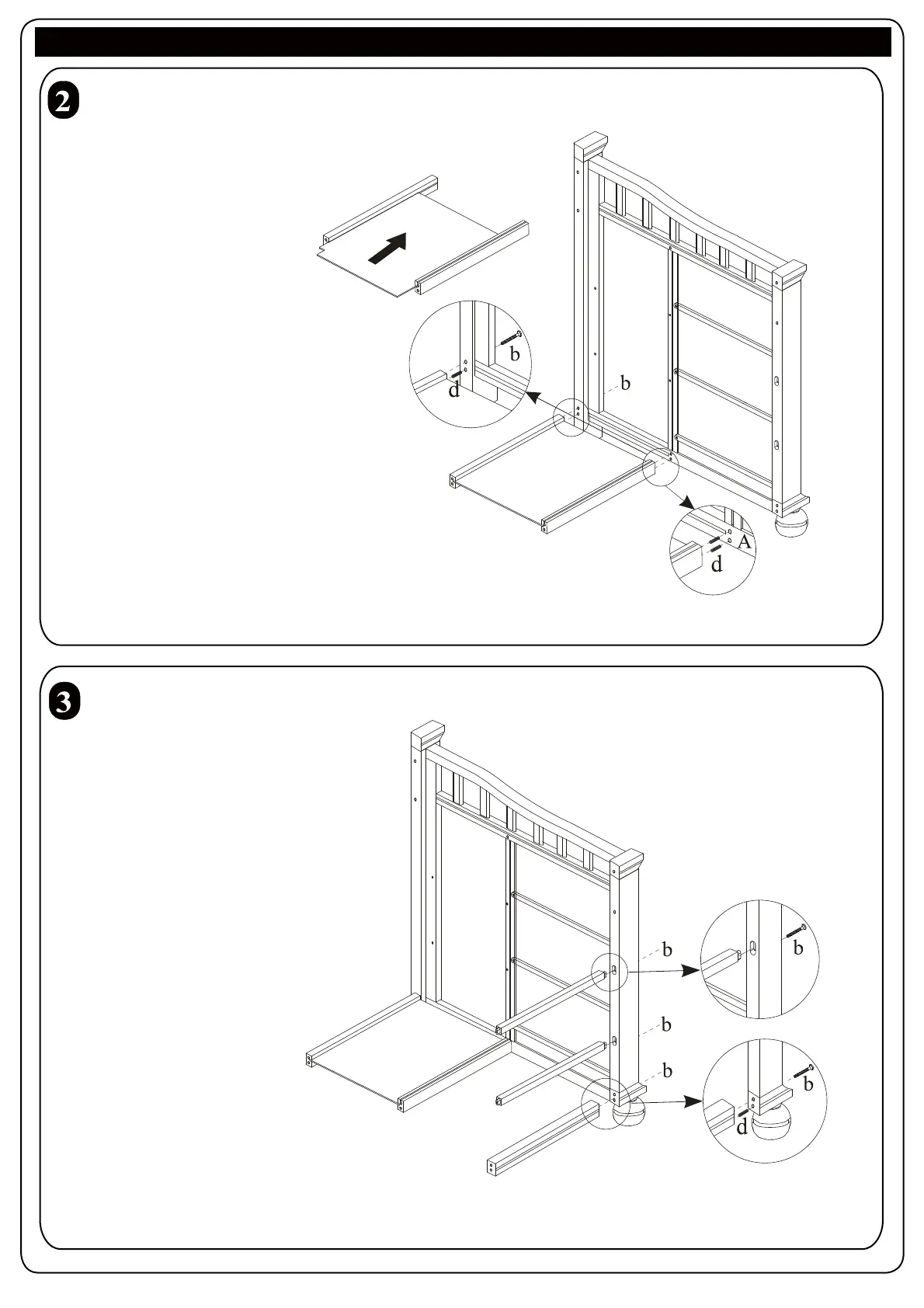 2

b

d

b

A

d

3

b

b

b

b

b

d