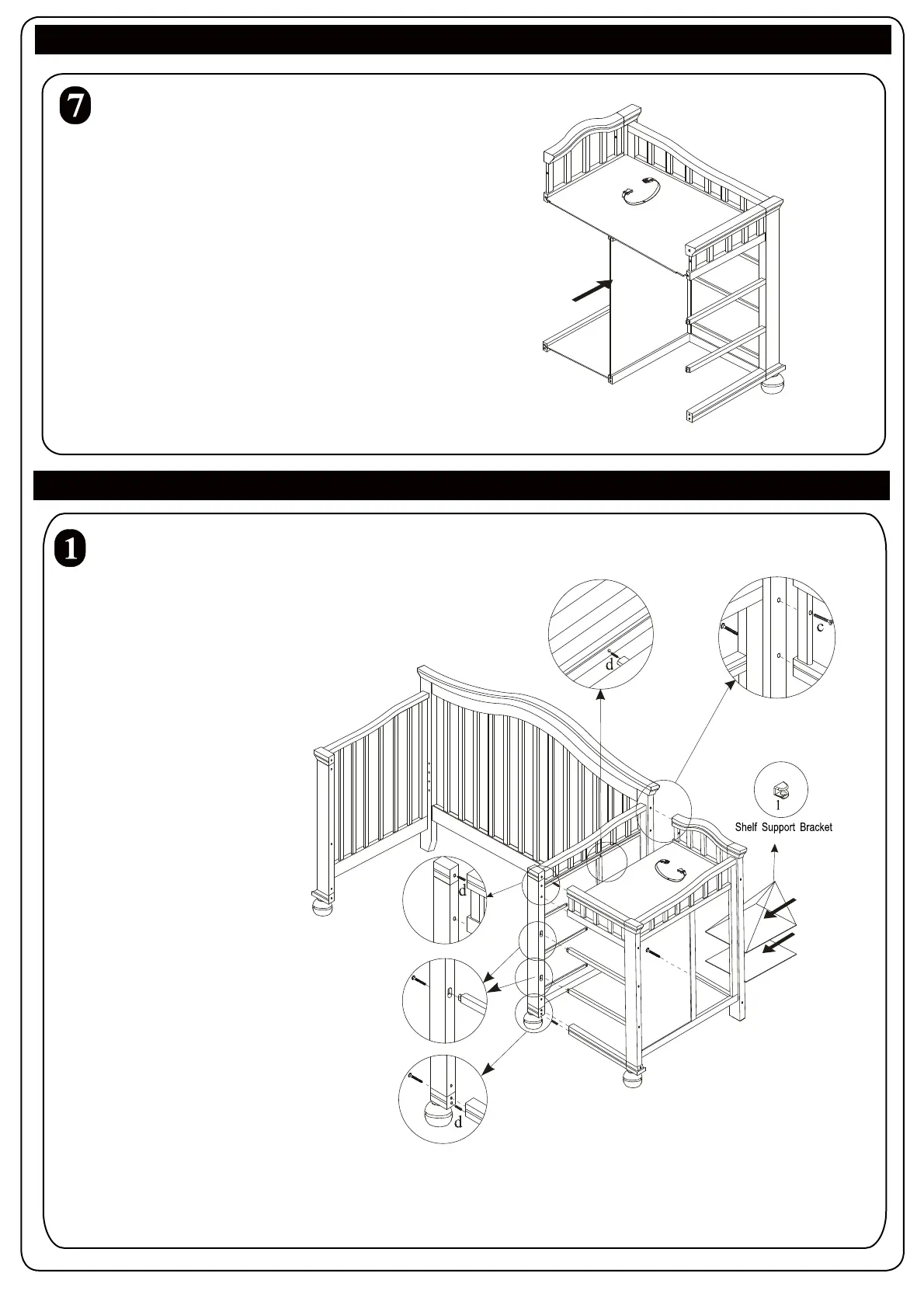 7

1

d

c

l

Shelf Support Bracket

d

d