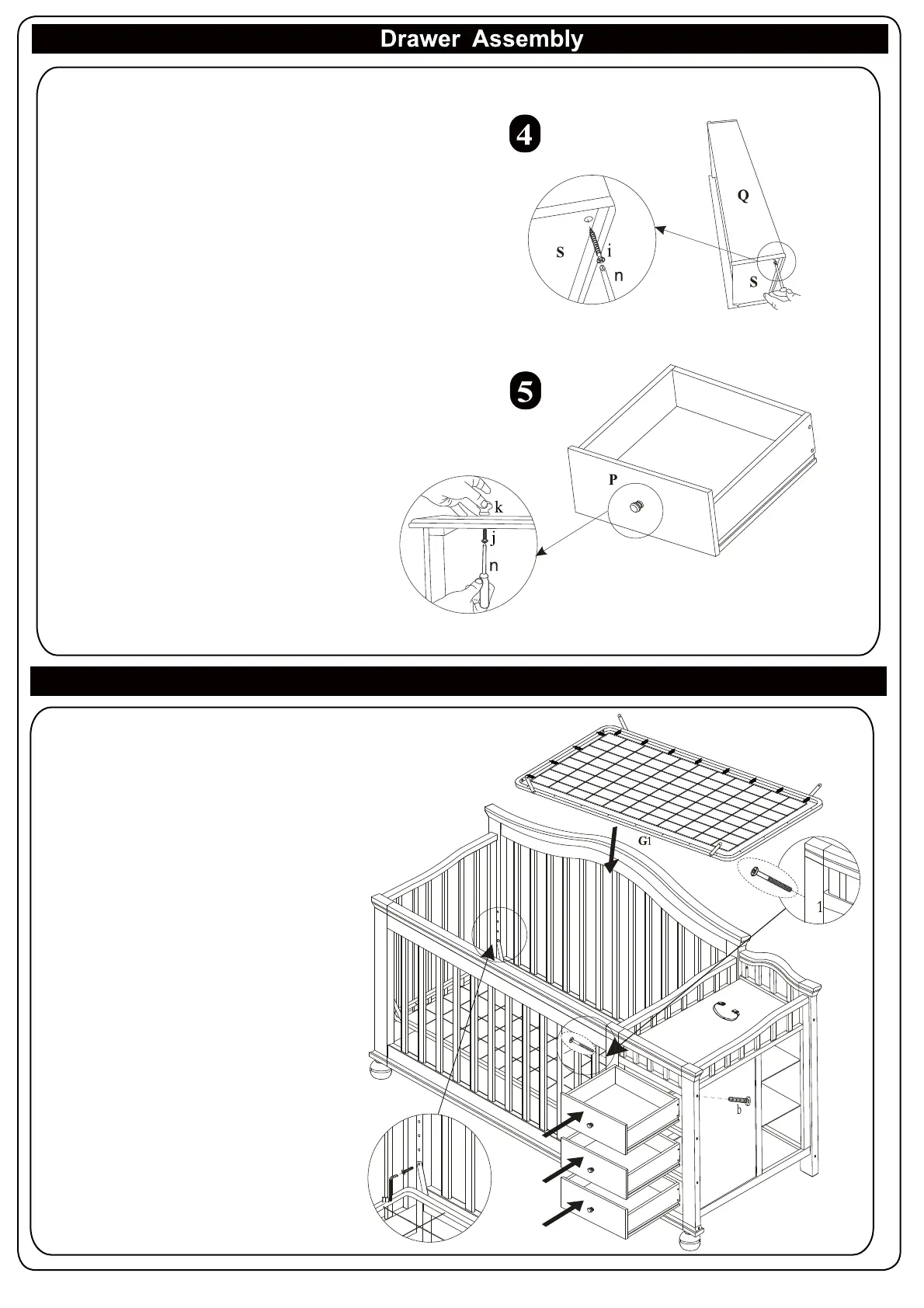 Drawer Assembly

4

Q

S

i

n

S

5

P

k

j

n

G1

1

b