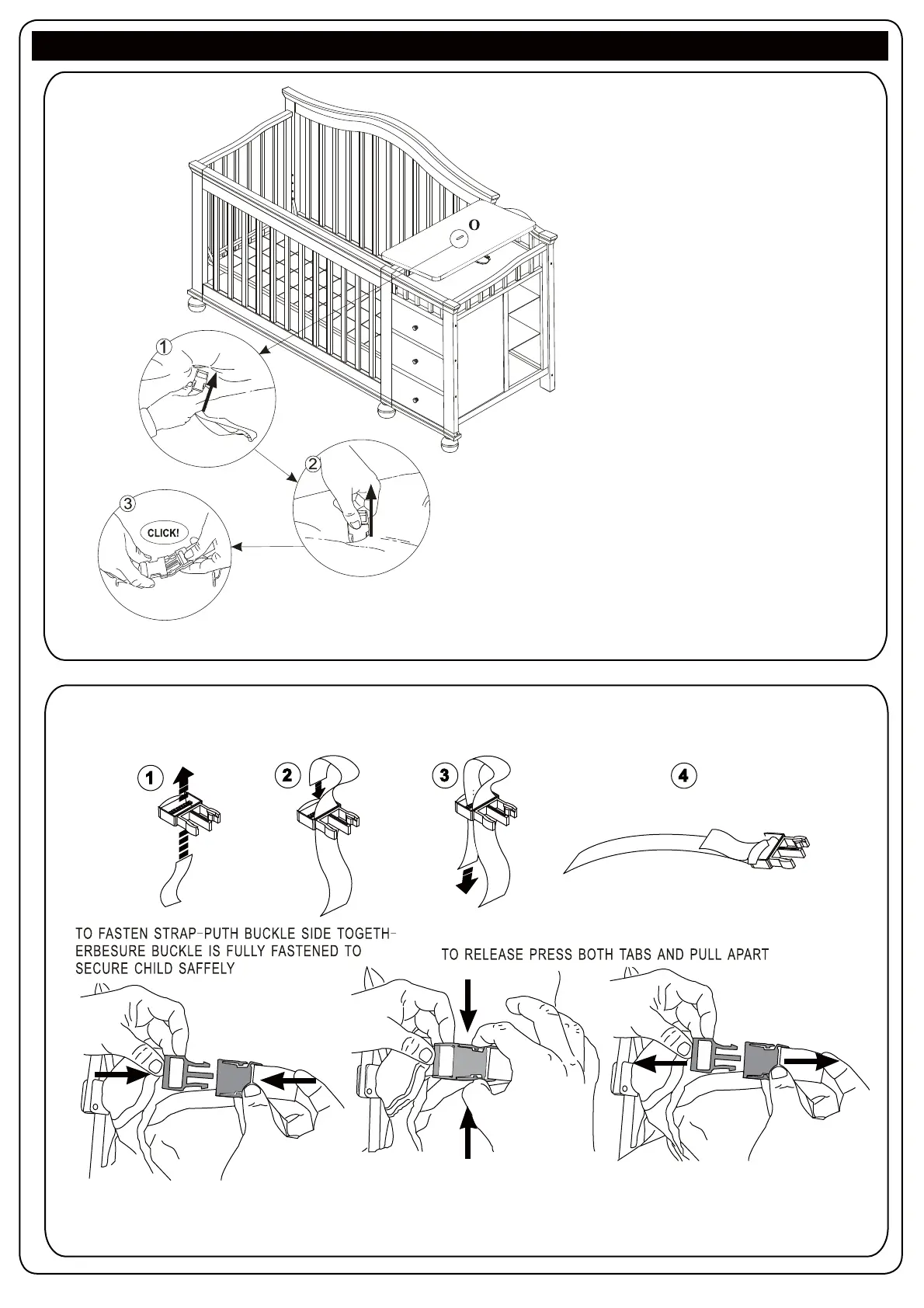 O

1

2

3

CLICK!

1

2

3

4

TO FASTEN STRAP-PUTH BUCKLE SIDE TOGETHERBESURE BUCKLE IS FULLY FASTENED TO SECURE CHILD SAFFELY

TO RELEASE PRESS BOTH TABS AND PULL APART