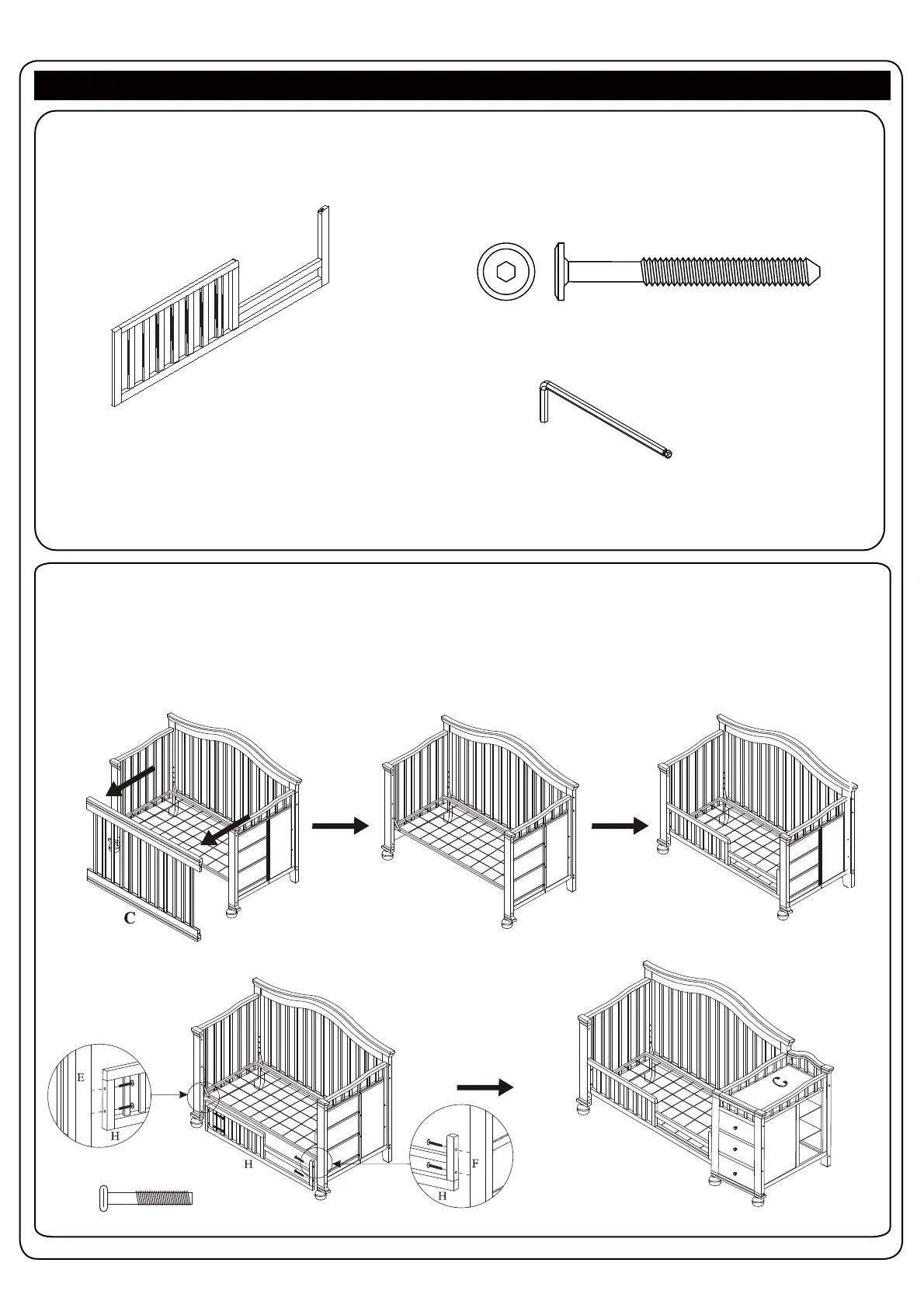 C

E

H

H

F

H