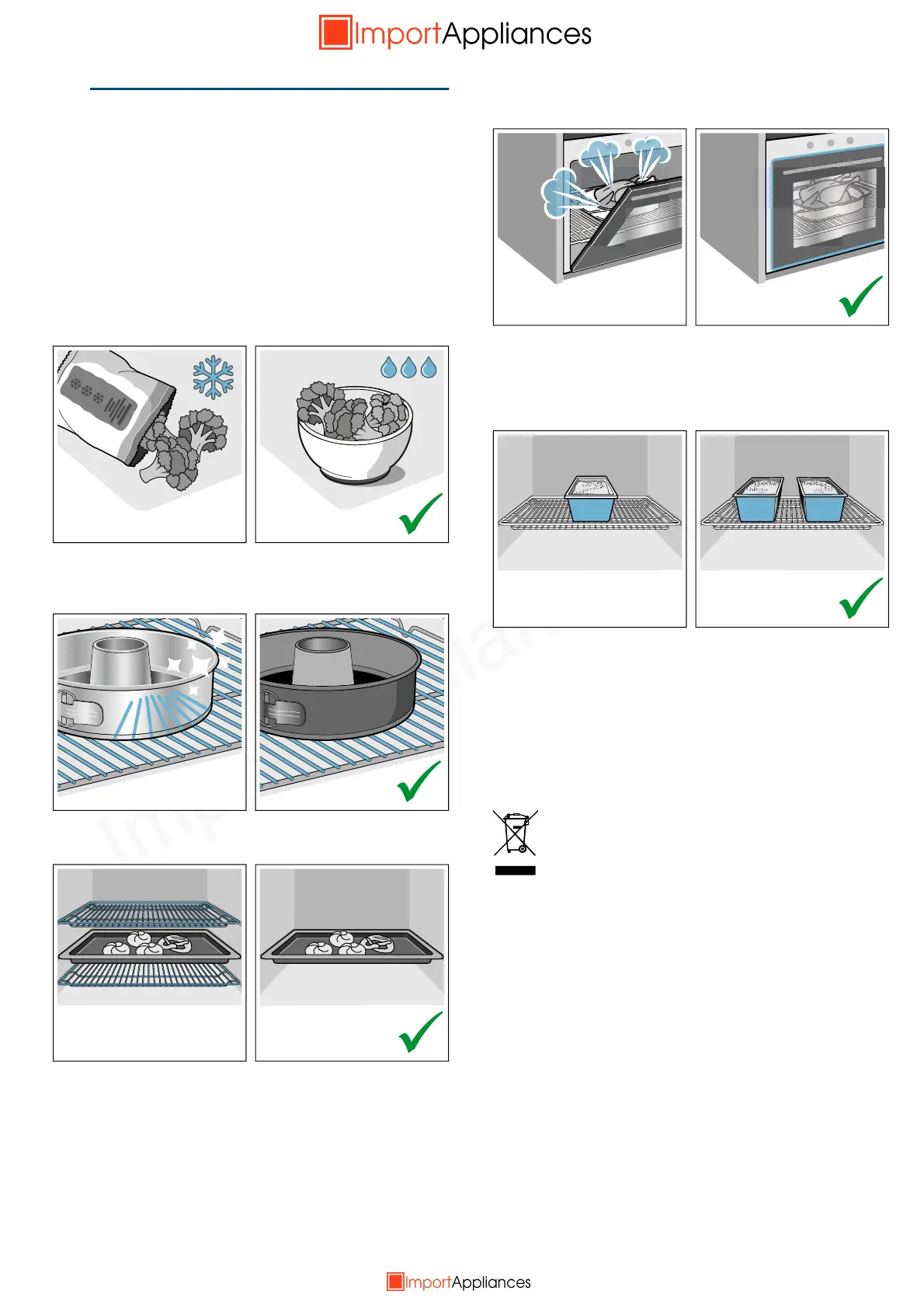 ImportAppliances

ImportAppliances