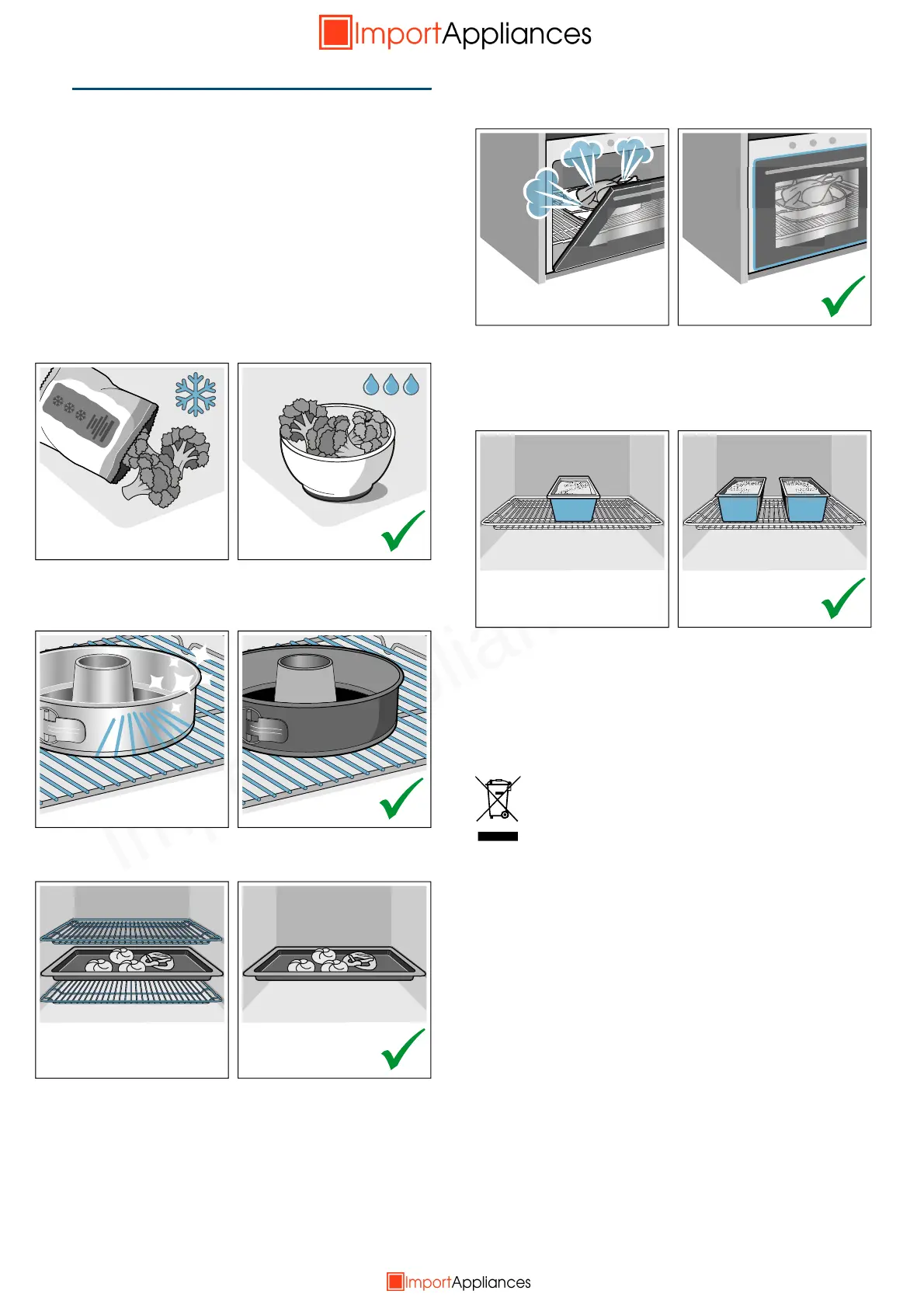 ImportAppliances

ImportAppliances