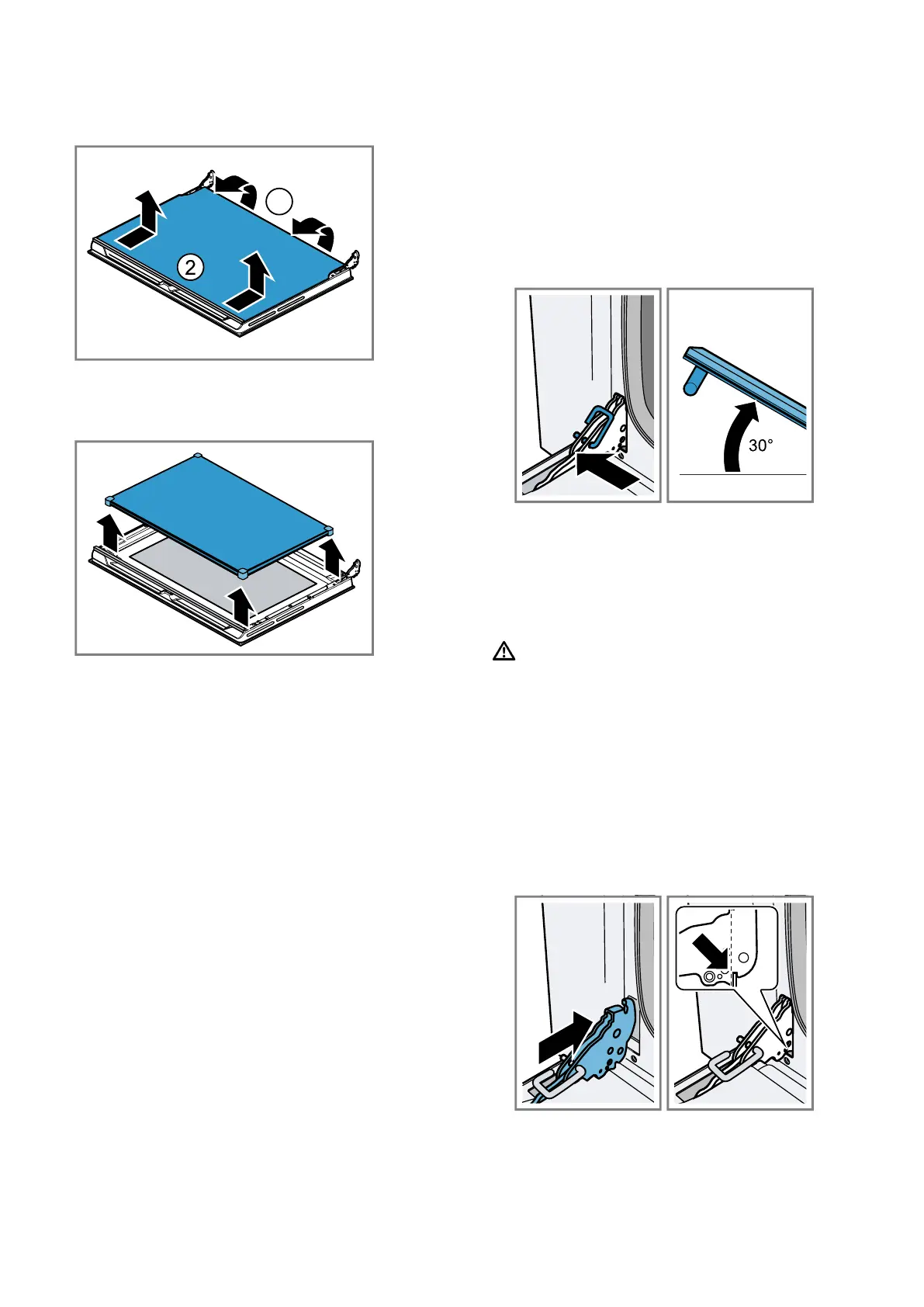 2

30°