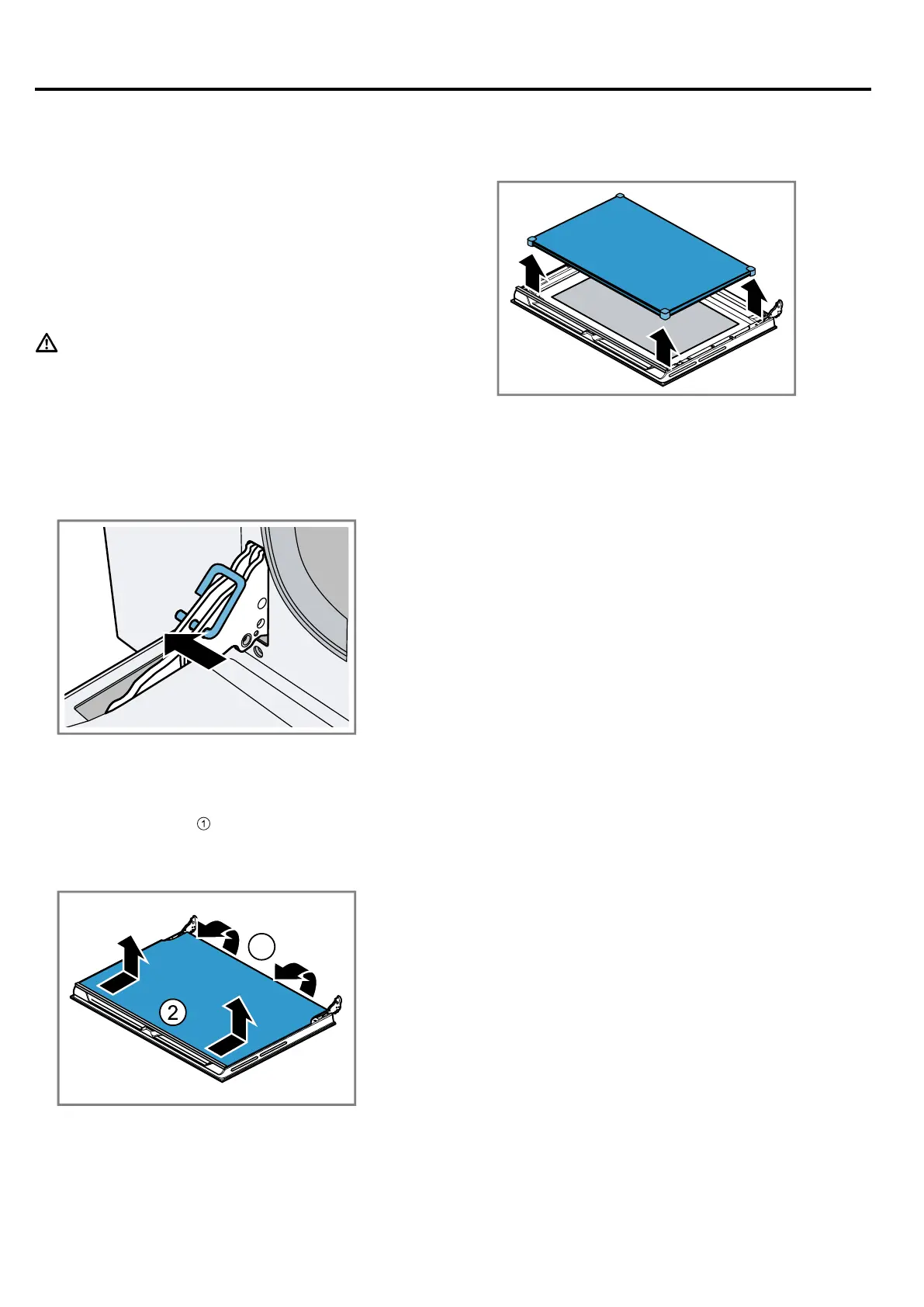 ①

②