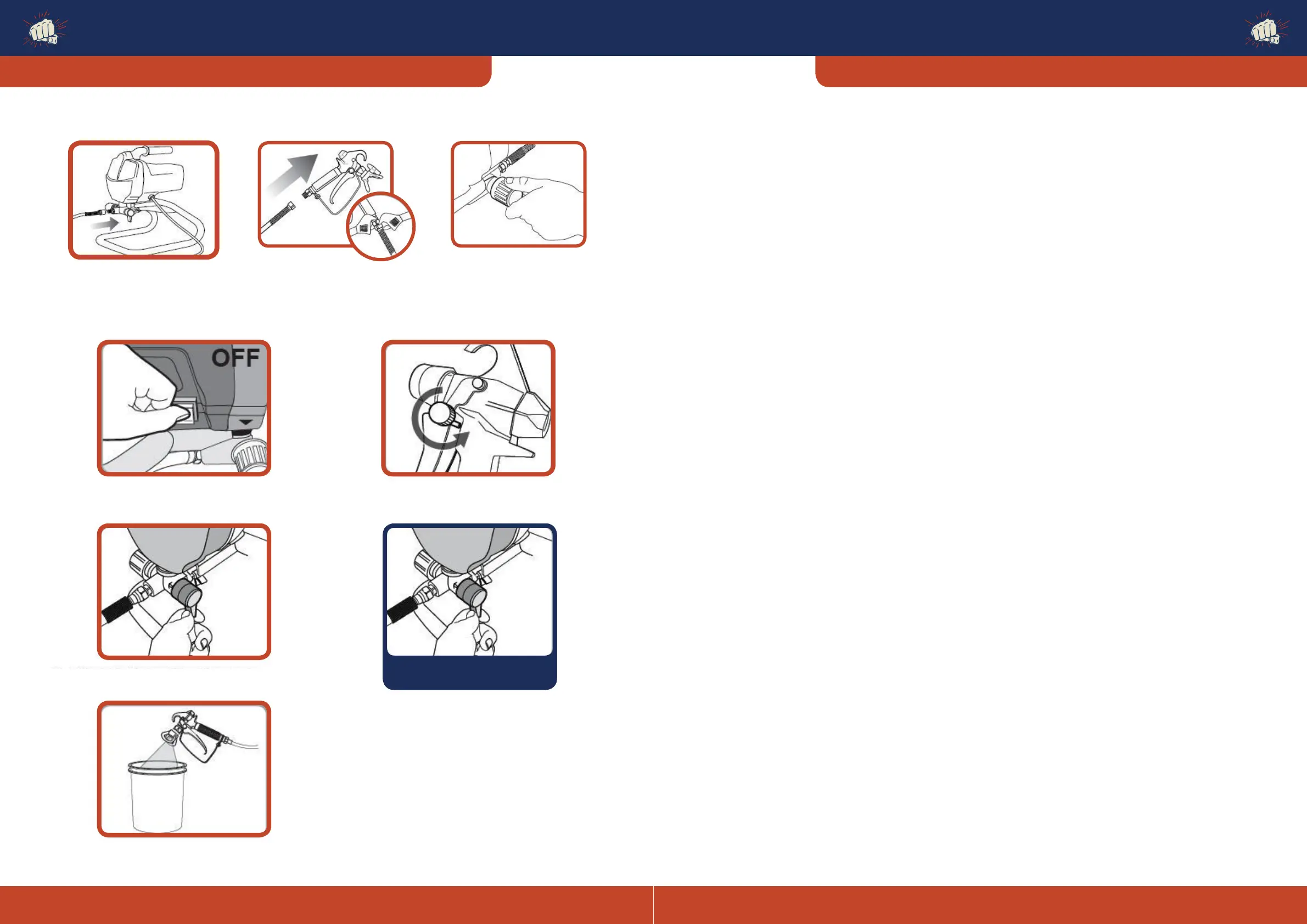 OFF