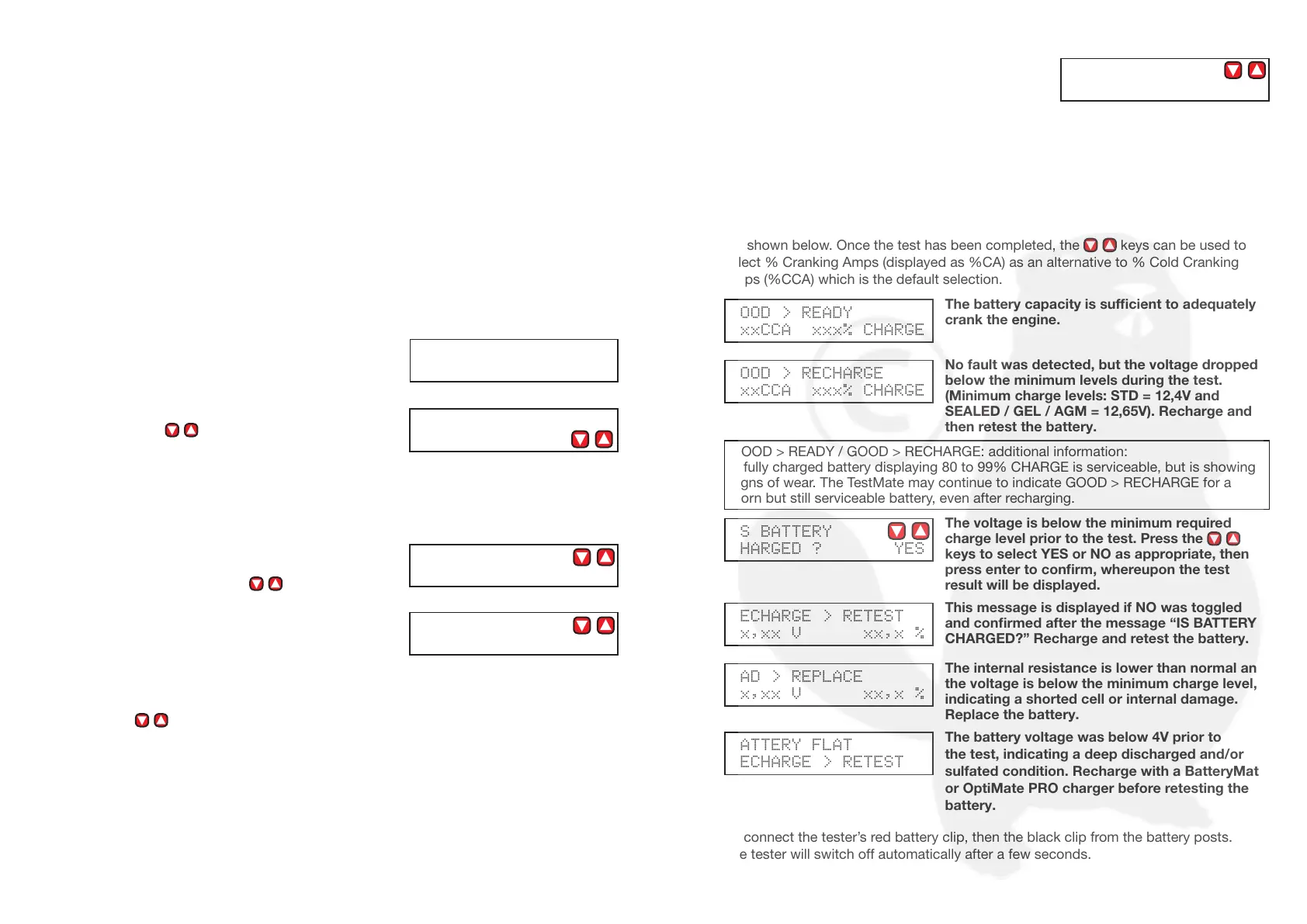 shown below. Once the test has been completed, the keys can be used to lect % Cranking Amps (displayed as %CA) as an alternative to % Cold Cranking ps (%CCA) which is the default selection.

OOD > READY
xxCCA xxx% CHARGE

The battery capacity is sufficient to adequately crank the engine.

OOD > RECHARGE
xxCCA xxx% CHARGE

No fault was detected, but the voltage dropped below the minimum levels during the test. (Minimum charge levels: STD = 12,4V and SEALED / GEL / AGM = 12,65V). Recharge and then retest the battery.

OOD > READY / GOOD > RECHARGE: additional information: fully charged battery displaying 80 to 99% CHARGE is serviceable, but is showing gns of wear. The TestMate may continue to indicate GOOD > RECHARGE for a orn but still serviceable battery, even after recharging.

S BATTERY
HARGED ? YES

The voltage is below the minimum required charge level prior to the test. Press the keys to select YES or NO as appropriate, then press enter to confirm, whereupon the test result will be displayed.

ECHARGE > RETEST
x,xx V xx,x %

This message is displayed if NO was toggled and confirmed after the message “IS BATTERY CHARGED?” Recharge and retest the battery.

AD > REPLACE
x,xx V xx,x %

The internal resistance is lower than normal an the voltage is below the minimum charge level, indicating a shorted cell or internal damage. Replace the battery.

ATTERY FLAT
ECHARGE > RETEST

The battery voltage was below 4V prior to the test, indicating a deep discharged and/or sulfated condition. Recharge with a BatteryMat or OptiMate PRO charger before retesting the battery.

connect the tester’s red battery clip, then the black clip from the battery posts. e tester will switch off automatically after a few seconds.