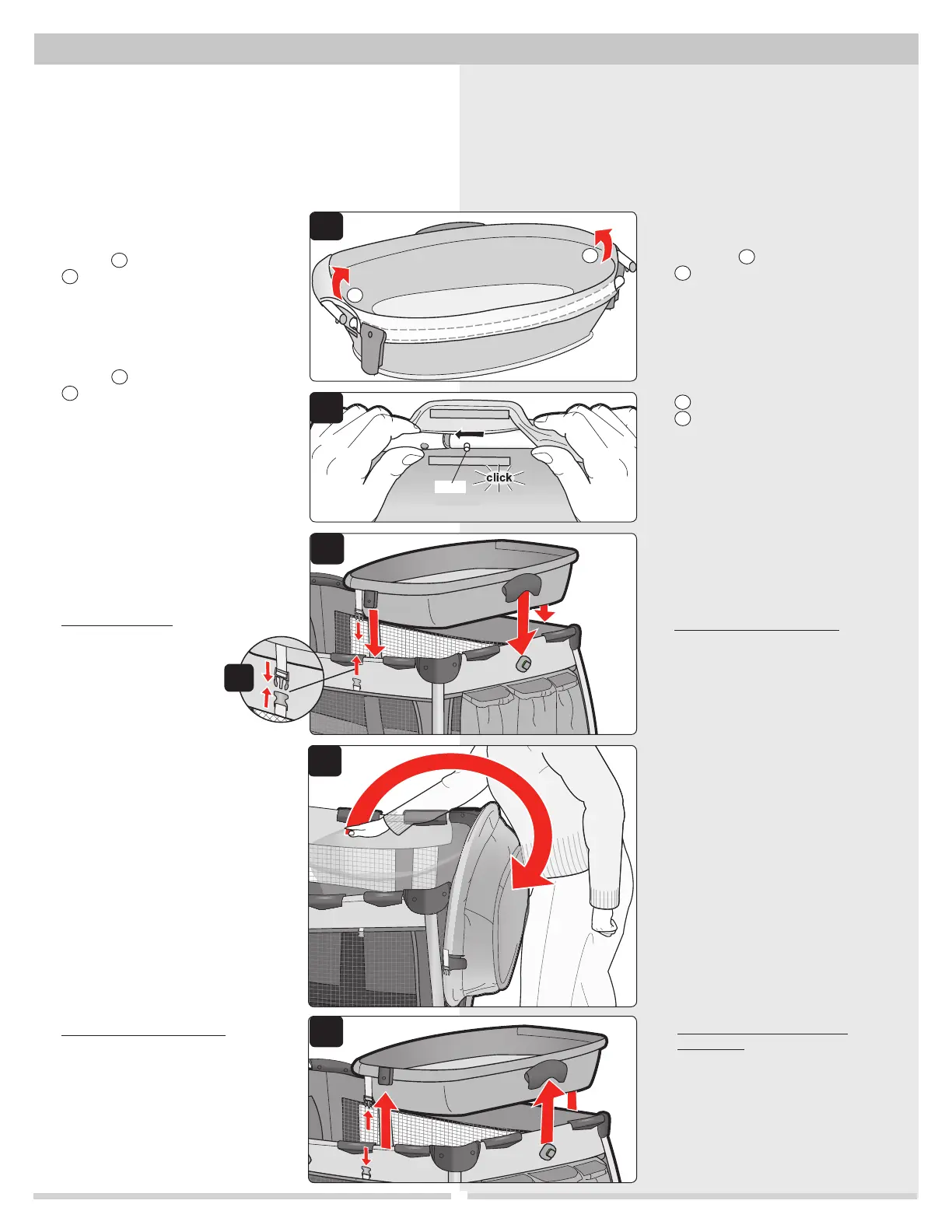 click