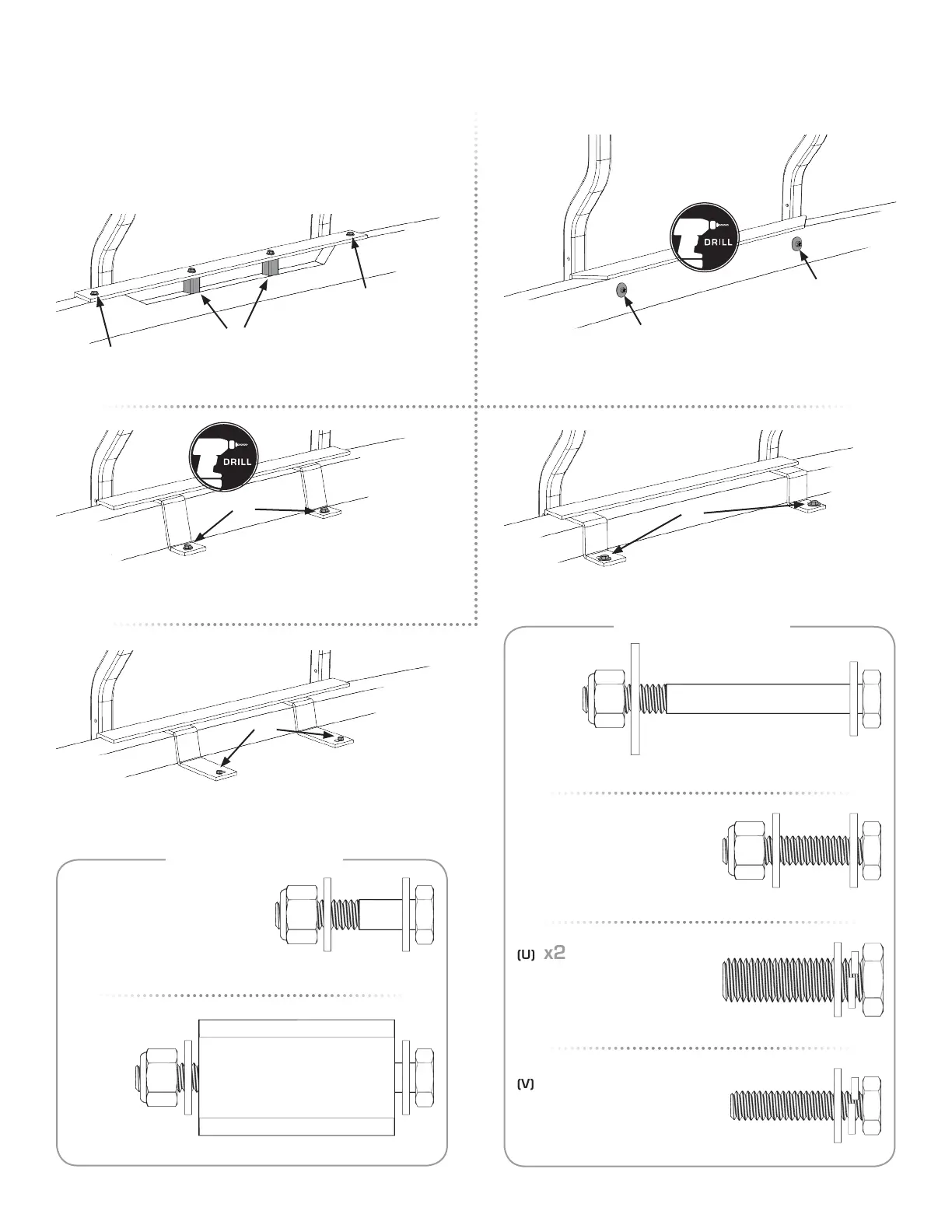 DRILL

DRILL

(U) x2

(V)