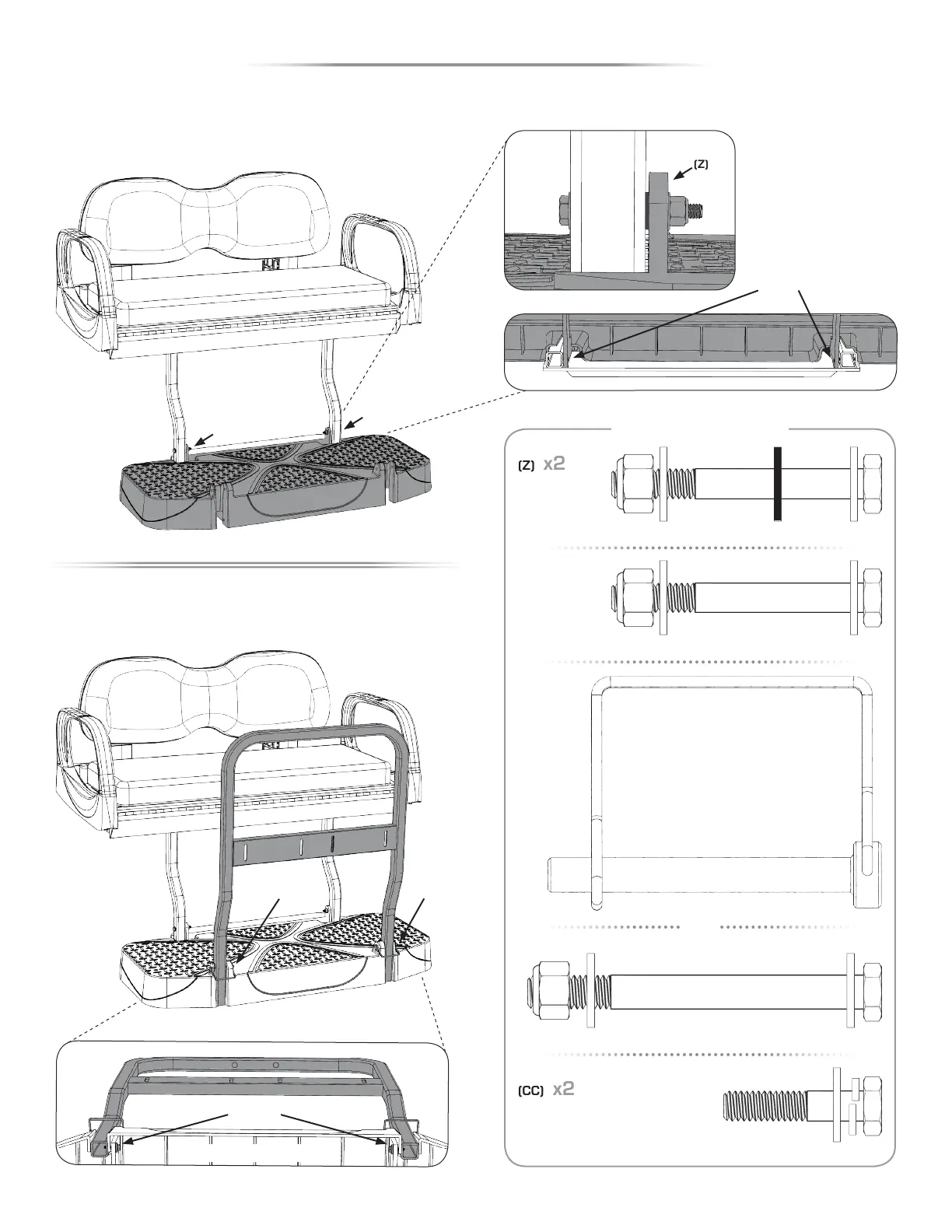 (Z)

(Z) x2

(CC) x2