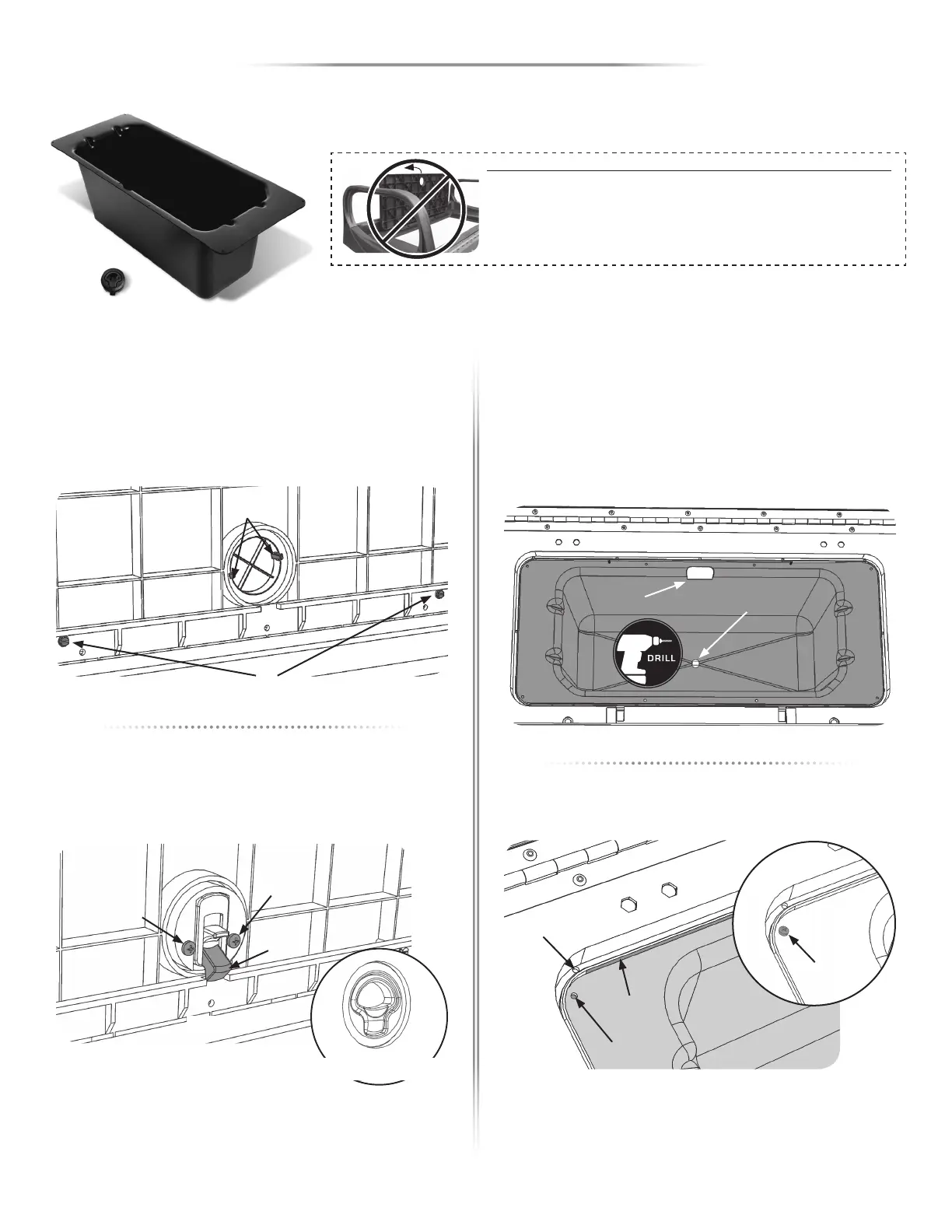 DRILL