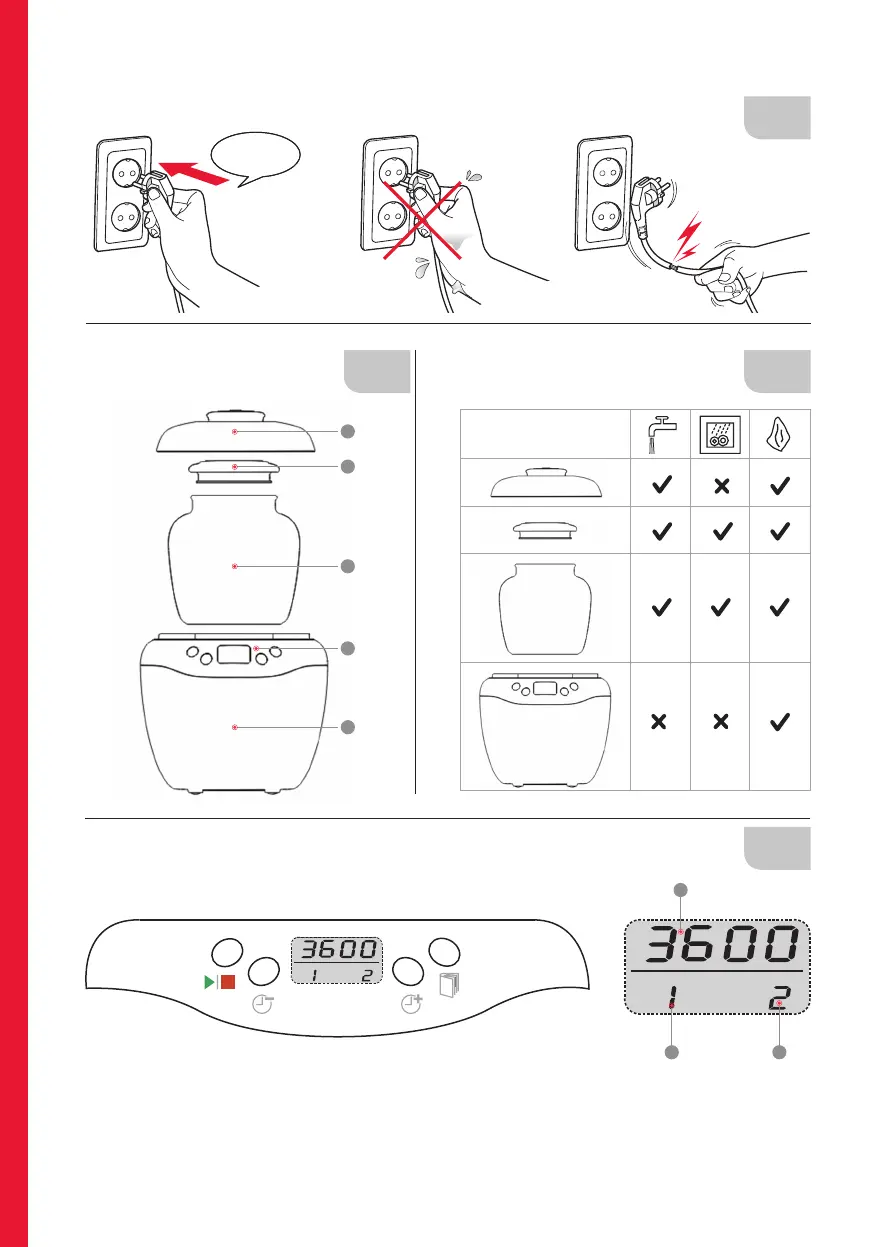 3600
1 2

3600
1 2