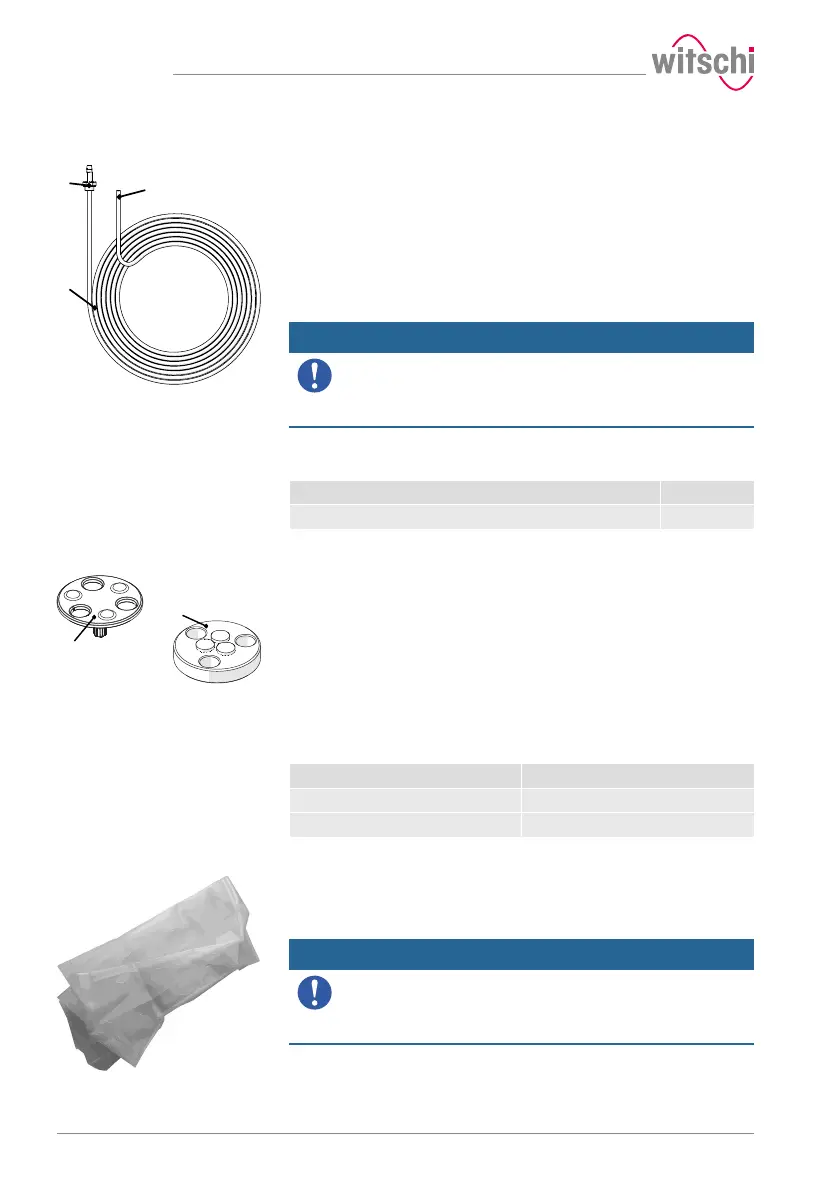 witschi