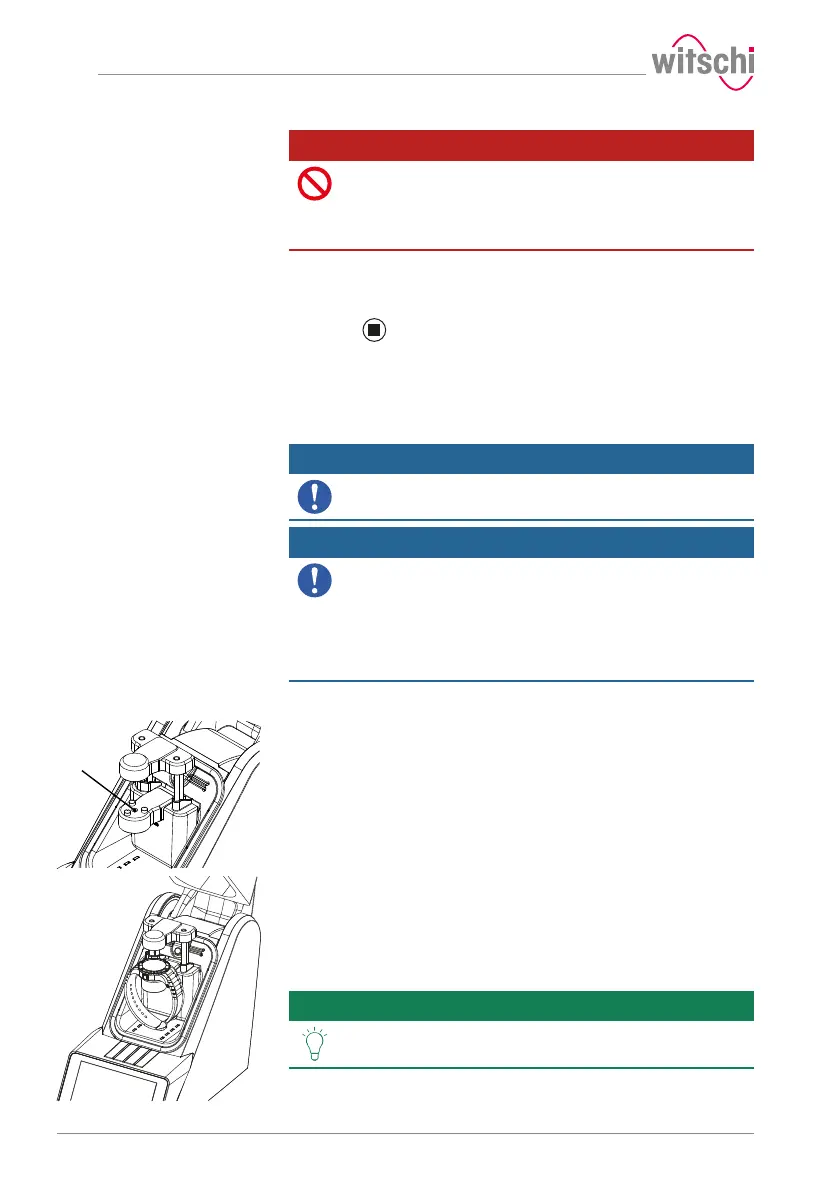 witschi