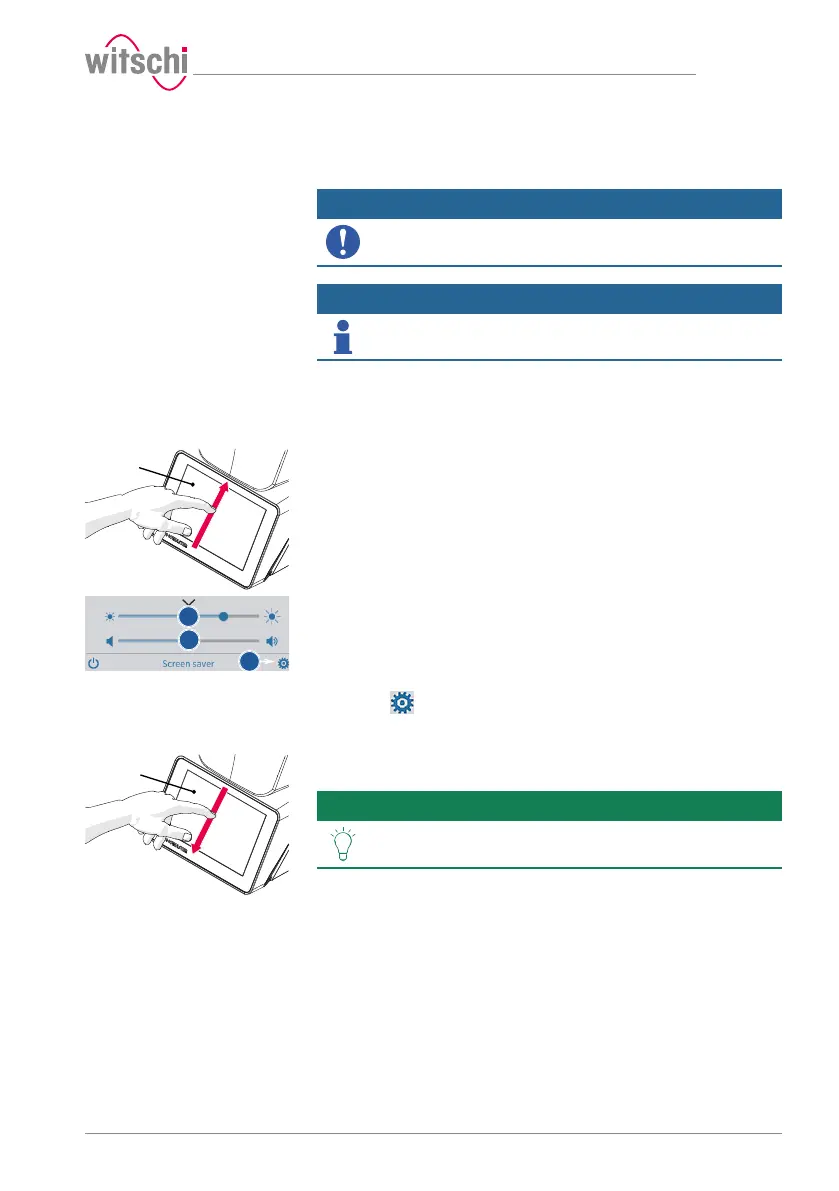 witschi

Screen saver