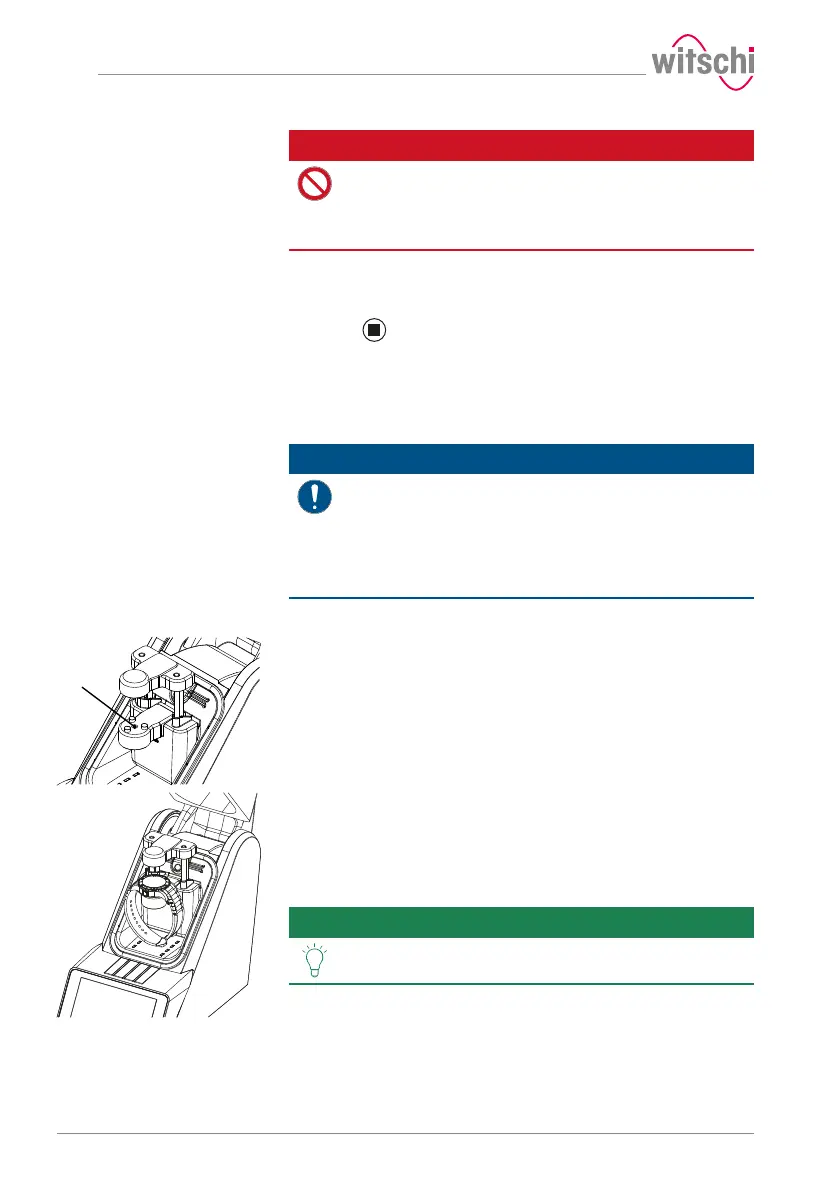 witschi