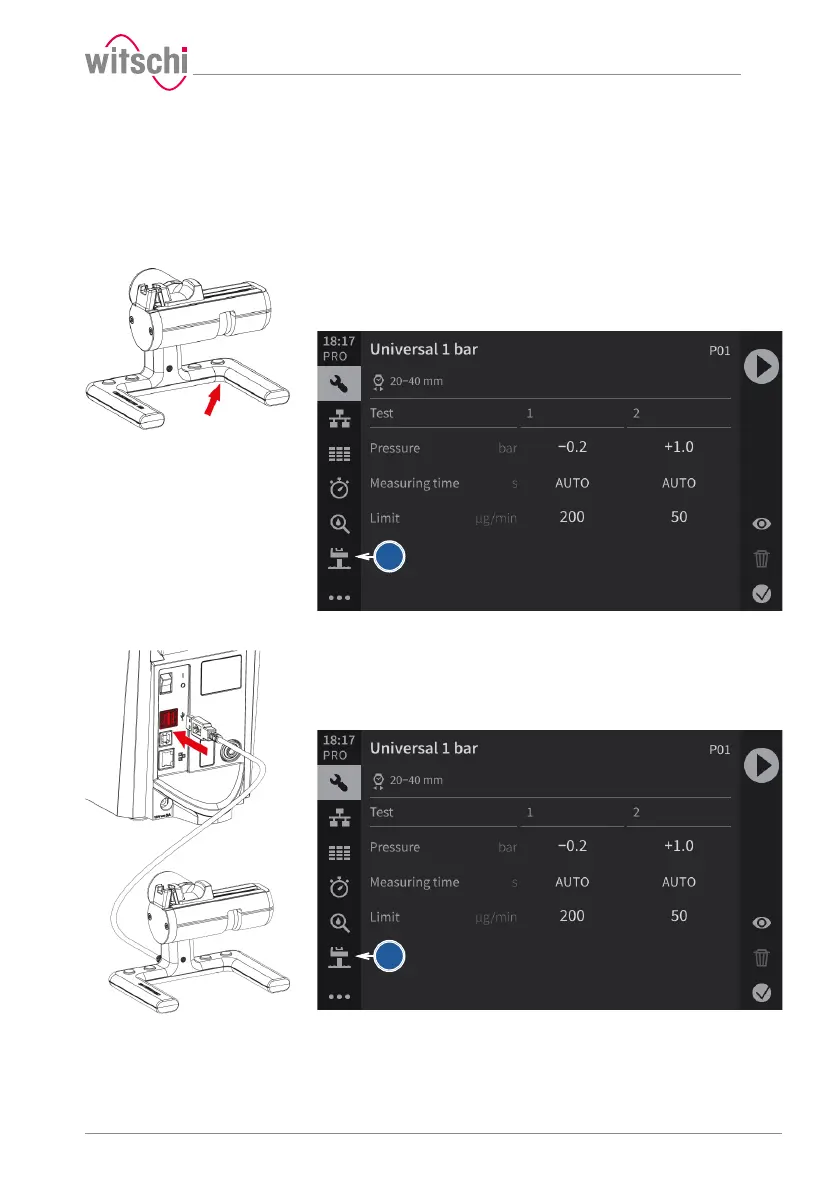 witschi

18:17
PRO

Universal 1 bar

P01

20–40 mm

| Test | | 1 | 2 |
|---|---|---|---|
| Pressure | bar | −0.2 | +1.0 |
| Measuring time | s | AUTO | AUTO |
| Limit | µg/min | 200 | 50 |

18:17
PRO

Universal 1 bar

P01

20–40 mm

| Test | | 1 | 2 |
|---|---|---|---|
| Pressure | bar | −0.2 | +1.0 |
| Measuring time | s | AUTO | AUTO |
| Limit | µg/min | 200 | 50 |