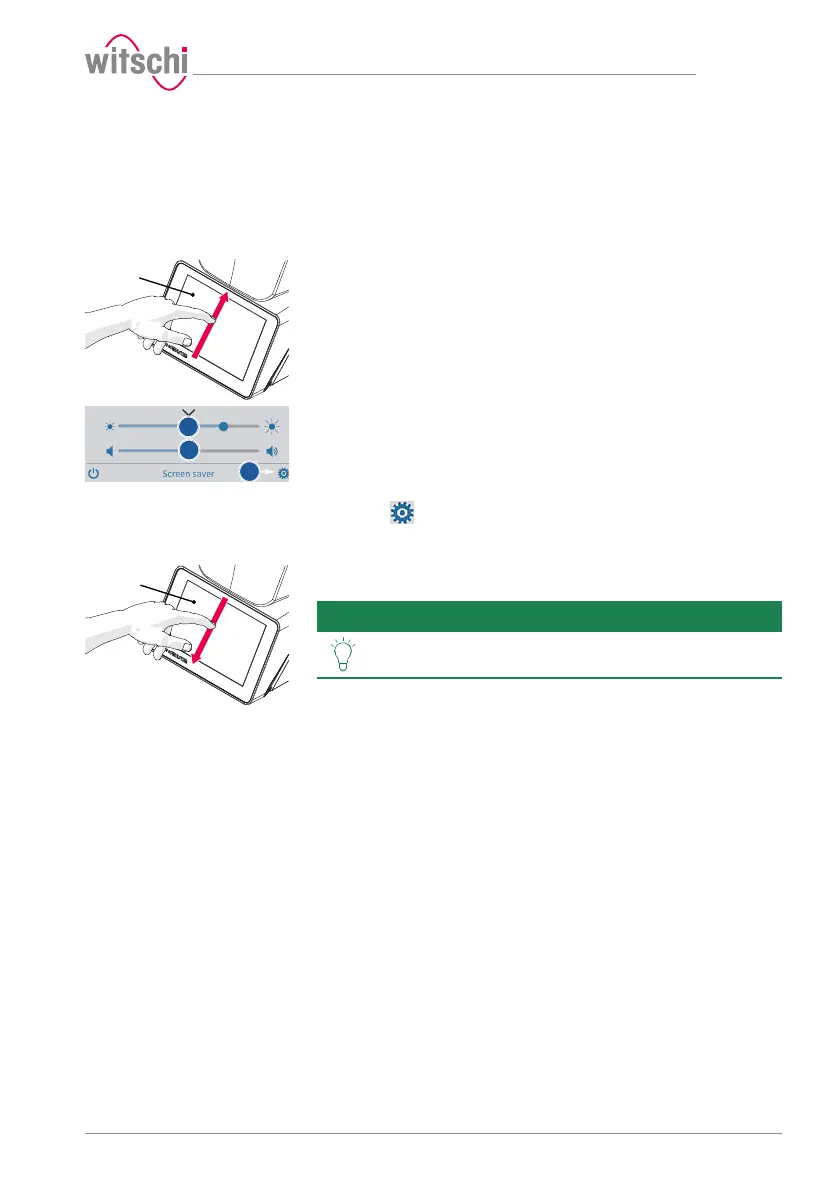 witschi

Screen saver