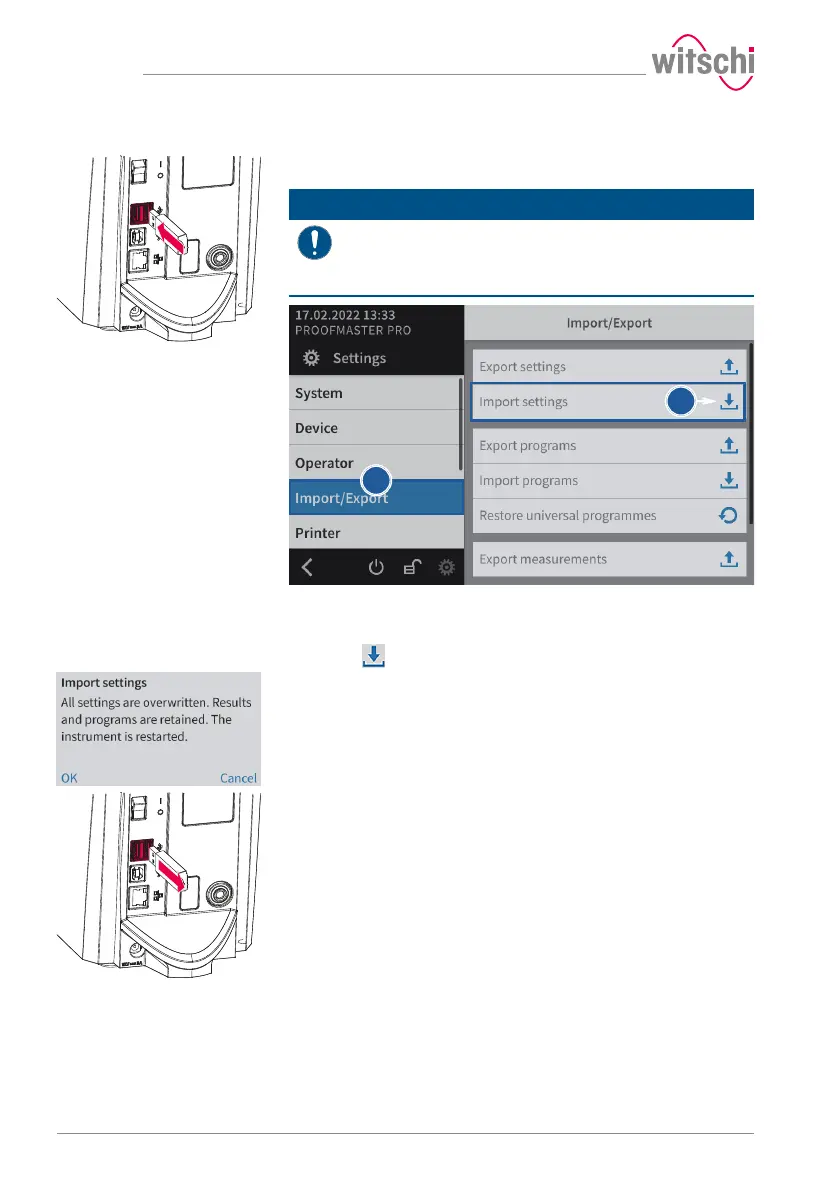 witschi

17.02.2022 13:33
PROOFMASTER PRO

Settings

System

Device

Operator

Import/Export

Printer

Import/Export

Export settings

Import settings

Export programs

Import programs

Restore universal programmes

Export measurements

Import settings
All settings are overwritten. Results and programs are retained. The instrument is restarted.

OK

Cancel