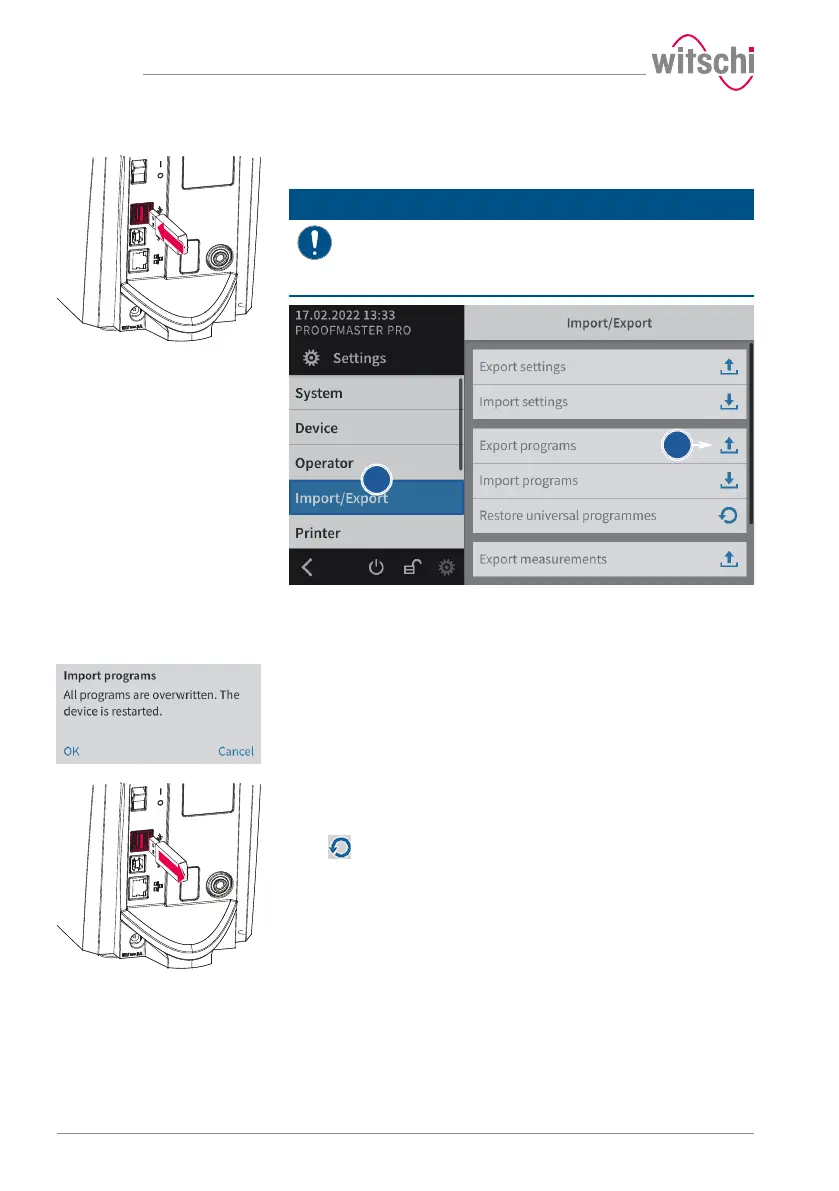 witschi

17.02.2022 13:33
PROOFMASTER PRO

Settings

System

Device

Operator

Import/Export

Printer

Import/Export

Export settings

Import settings

Export programs

Import programs

Restore universal programmes

Export measurements

Import programs
All programs are overwritten. The device is restarted.

OK

Cancel