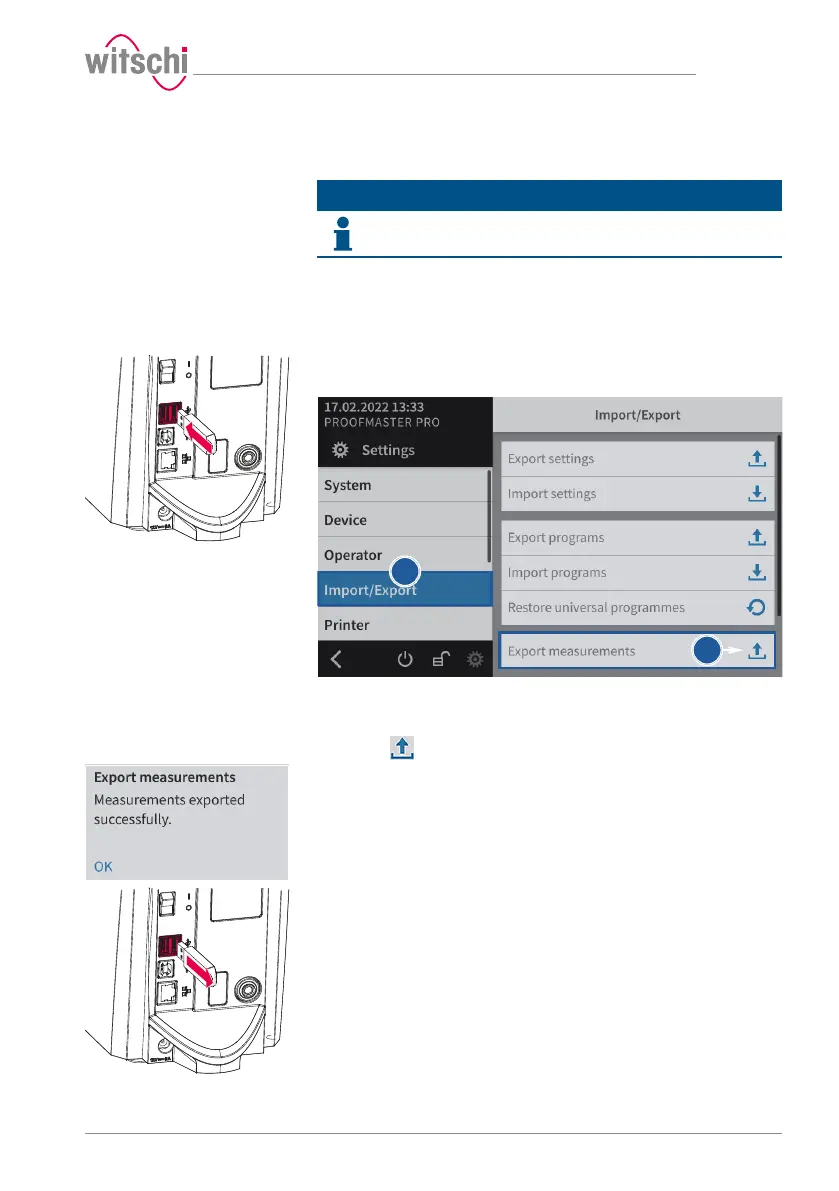 witschi

17.02.2022 13:33
PROOFMASTER PRO

Settings

System

Device

Operator

Import/Export

Printer

Import/Export

Export settings

Import settings

Export programs

Import programs

Restore universal programmes

Export measurements

Export measurements
Measurements exported successfully.

OK