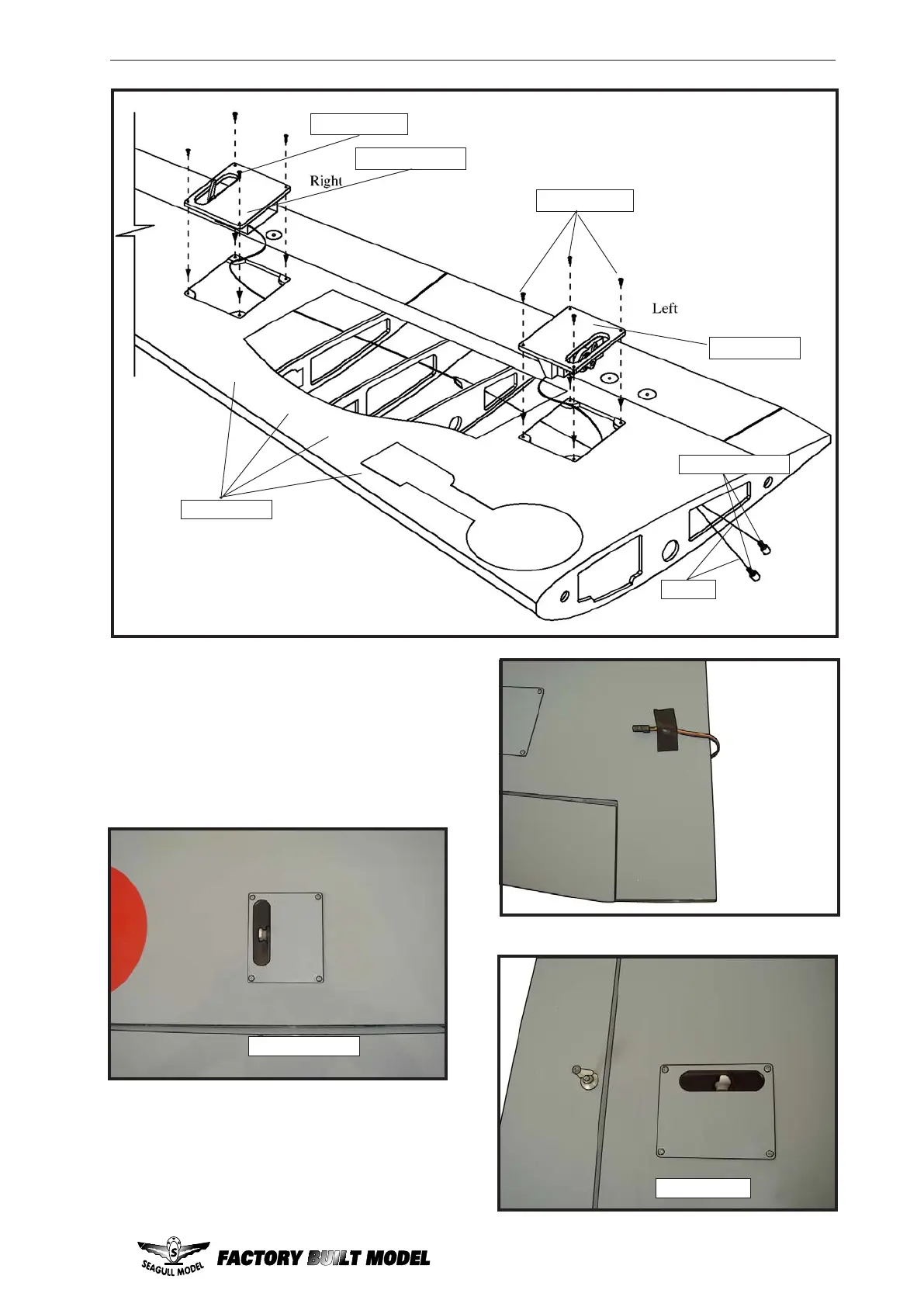 Right

Left

SEAGULL MODEL FACTORY BUILT MODEL