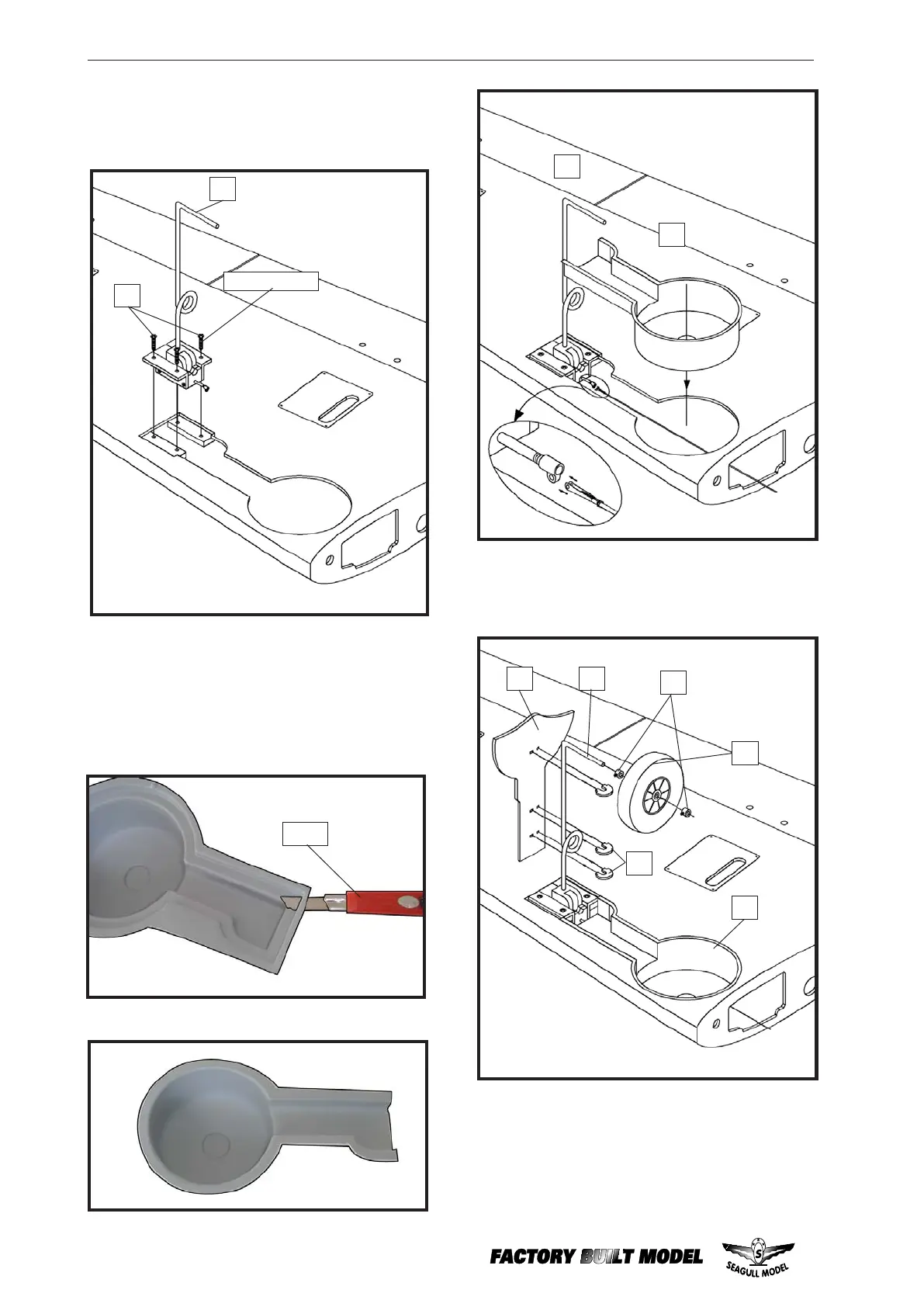 FACTORY BUILT MODEL

S

SEAGULL MODEL