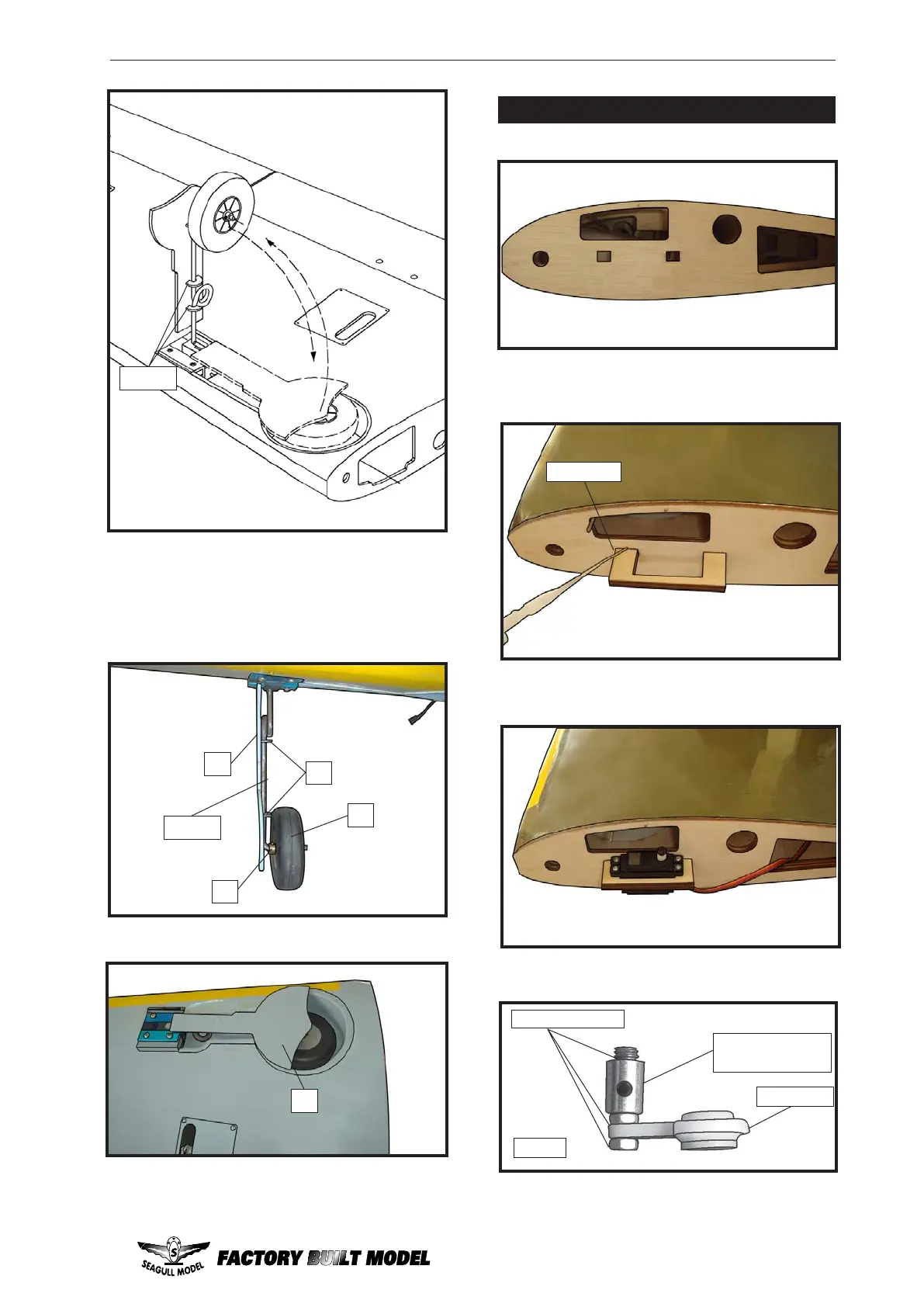 SEAGULL MODEL

FACTORY BUILT MODEL