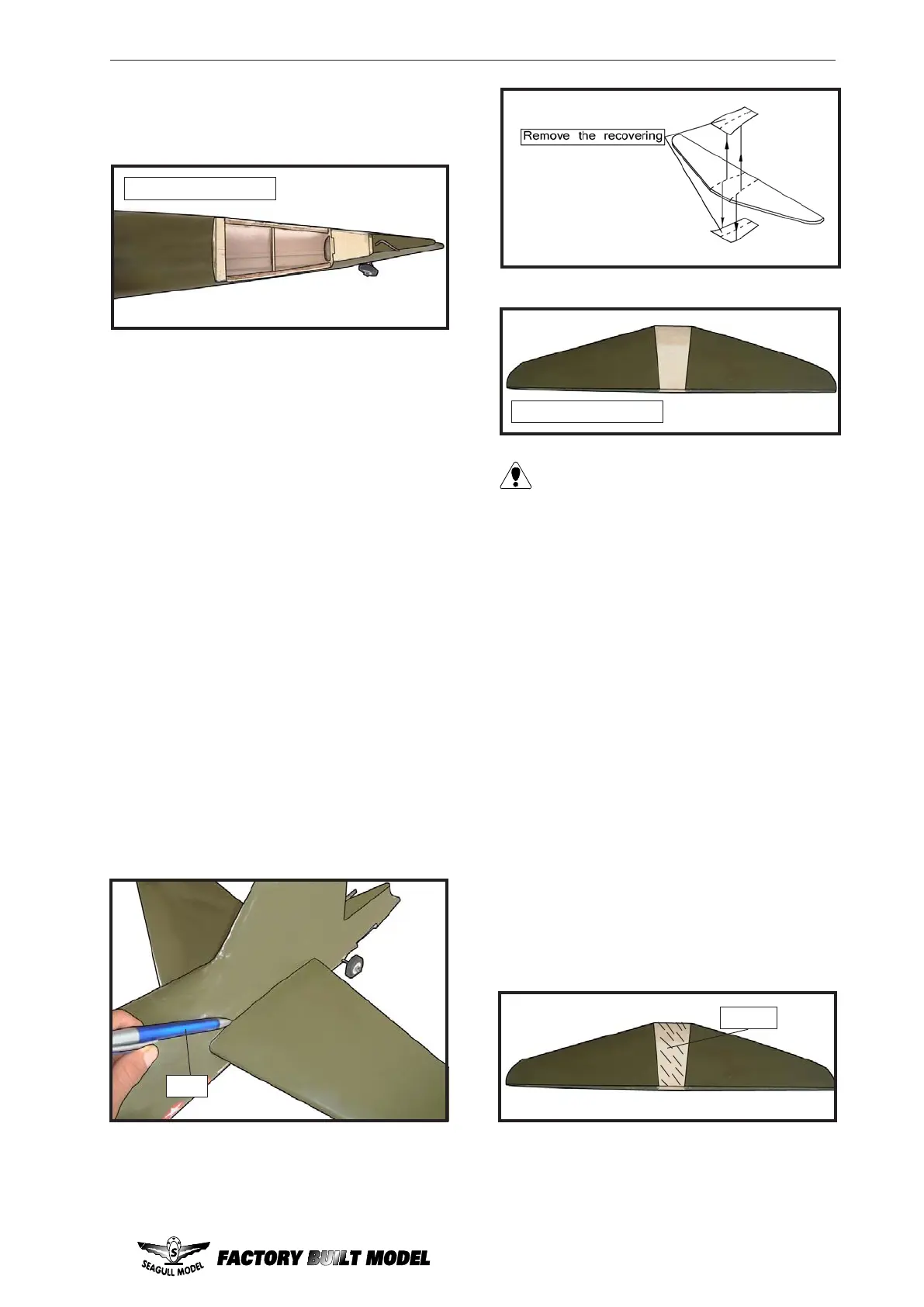 Remove the recovering

SEAGULL MODEL FACTORY BUILT MODEL