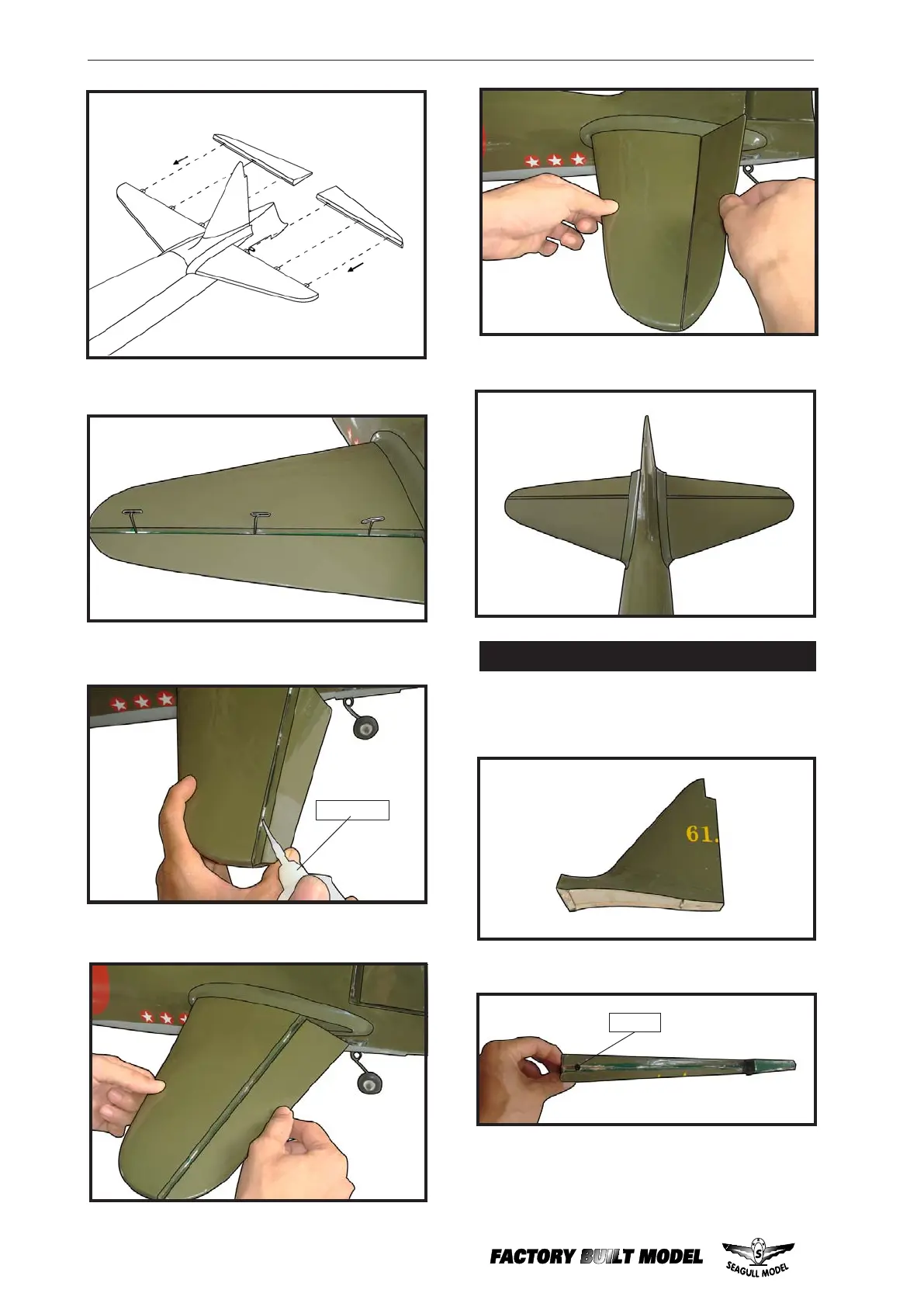 61.

FACTORY BUILT MODEL

S

SEAGULL MODEL