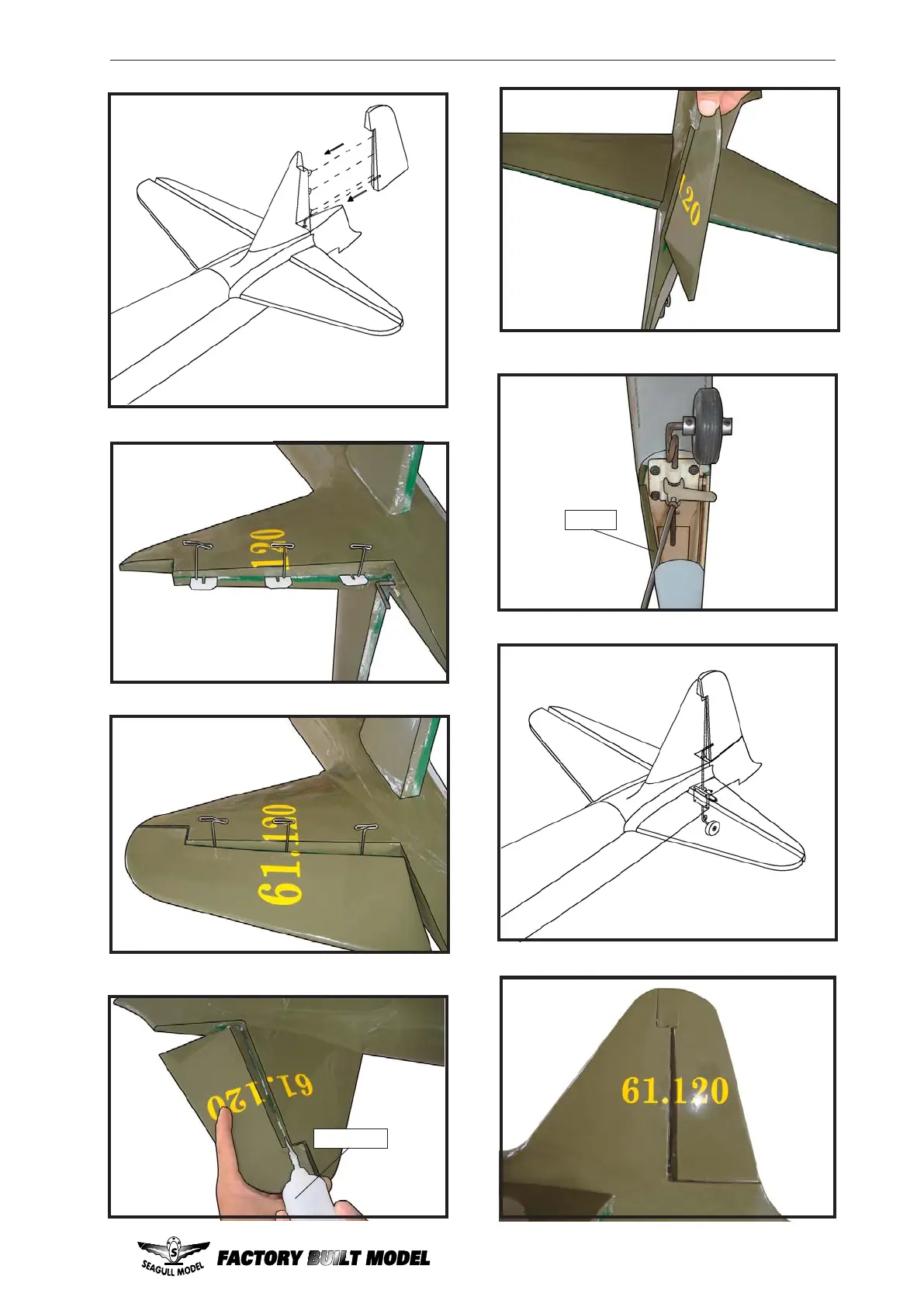 120

61.120

61.120

120

61.120

SEAGULL MODEL

FACTORY BUILT MODEL