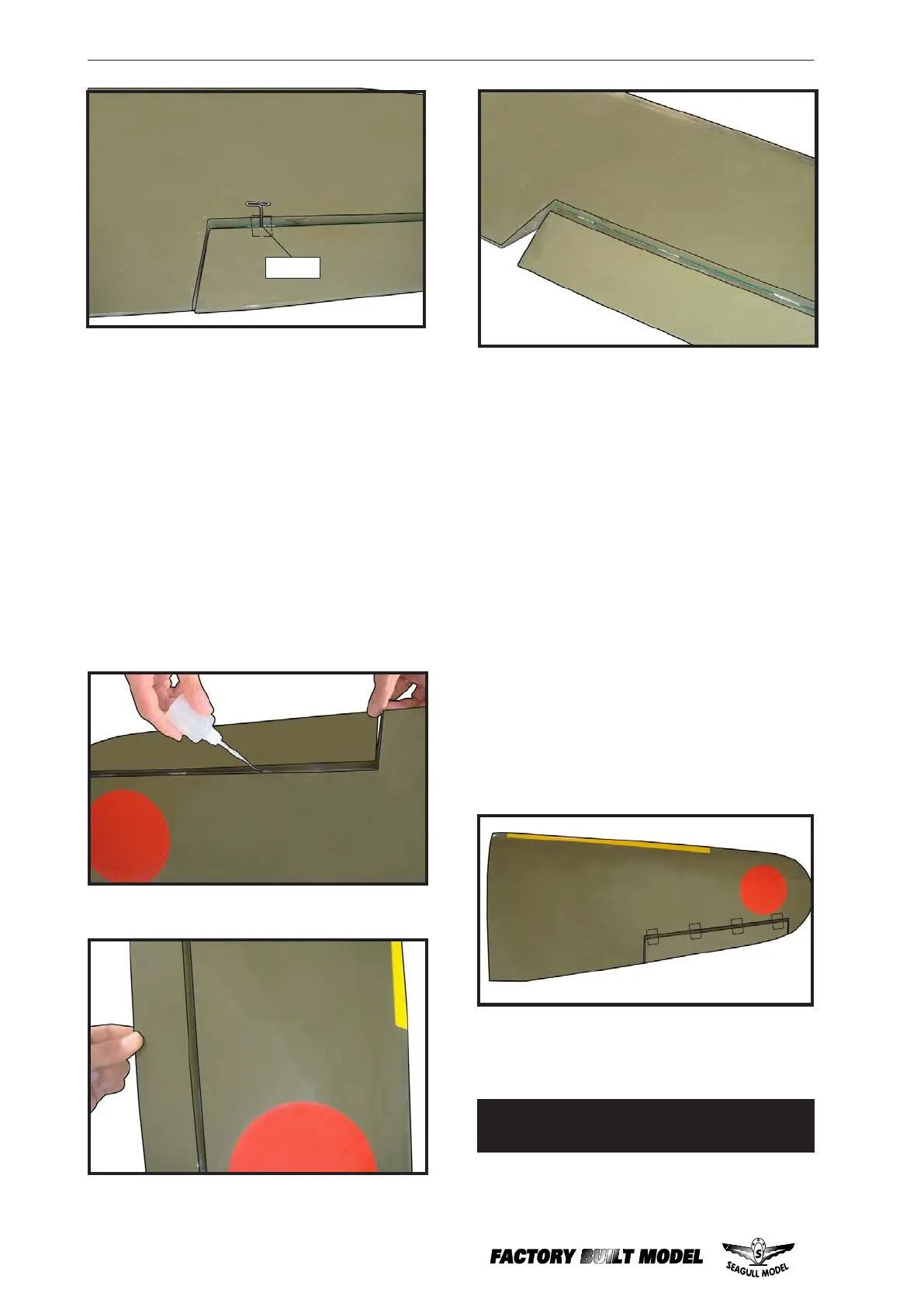 FACTORY BUILT MODEL

SEAGULL MODEL