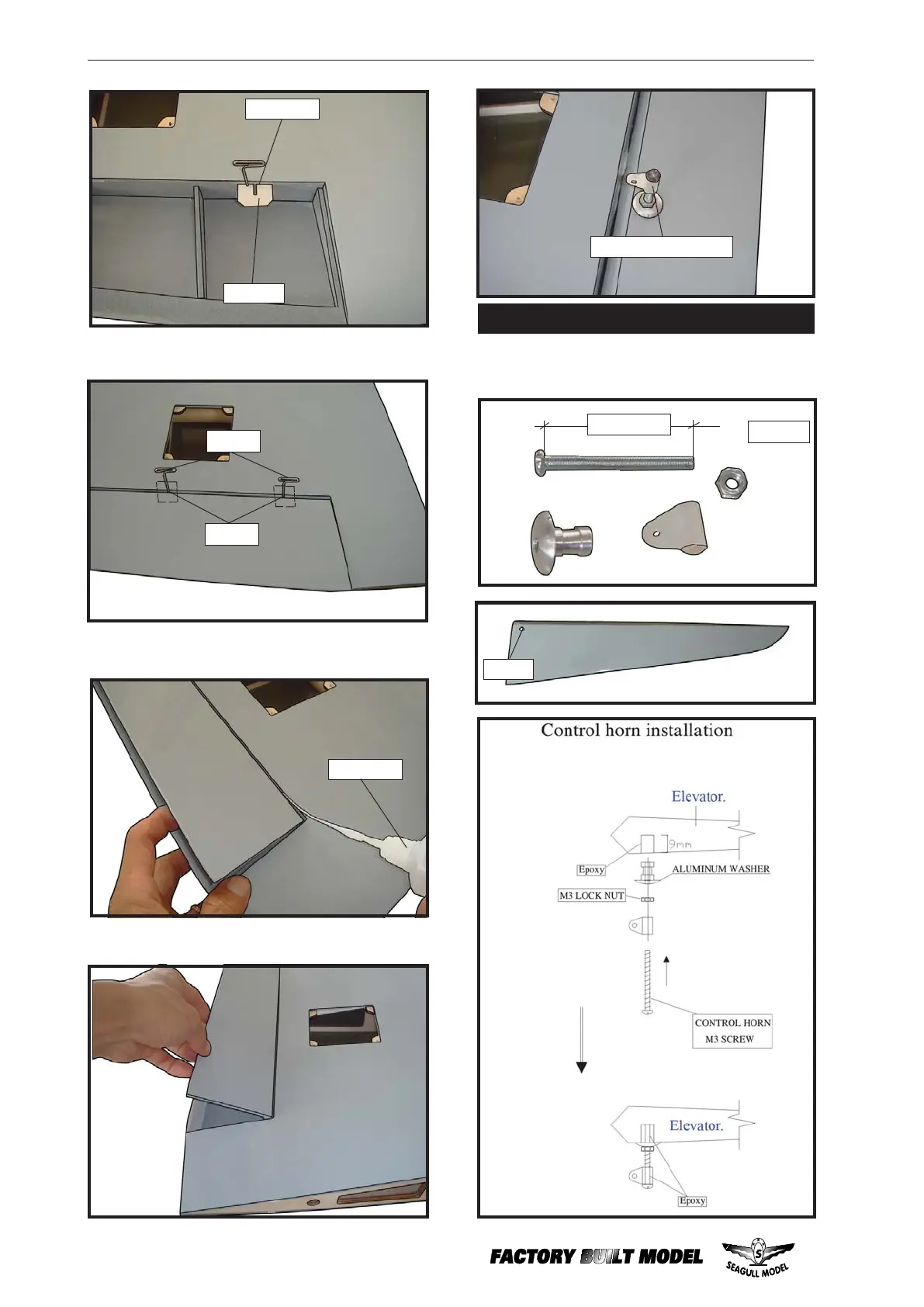 Control horn installation

Elevator.

9mm

Epoxy

ALUMINUM WASHER

M3 LOCK NUT

CONTROL HORN M3 SCREW

Elevator.

Epoxy

FACTORY BUILT MODEL

SEAGULL MODEL