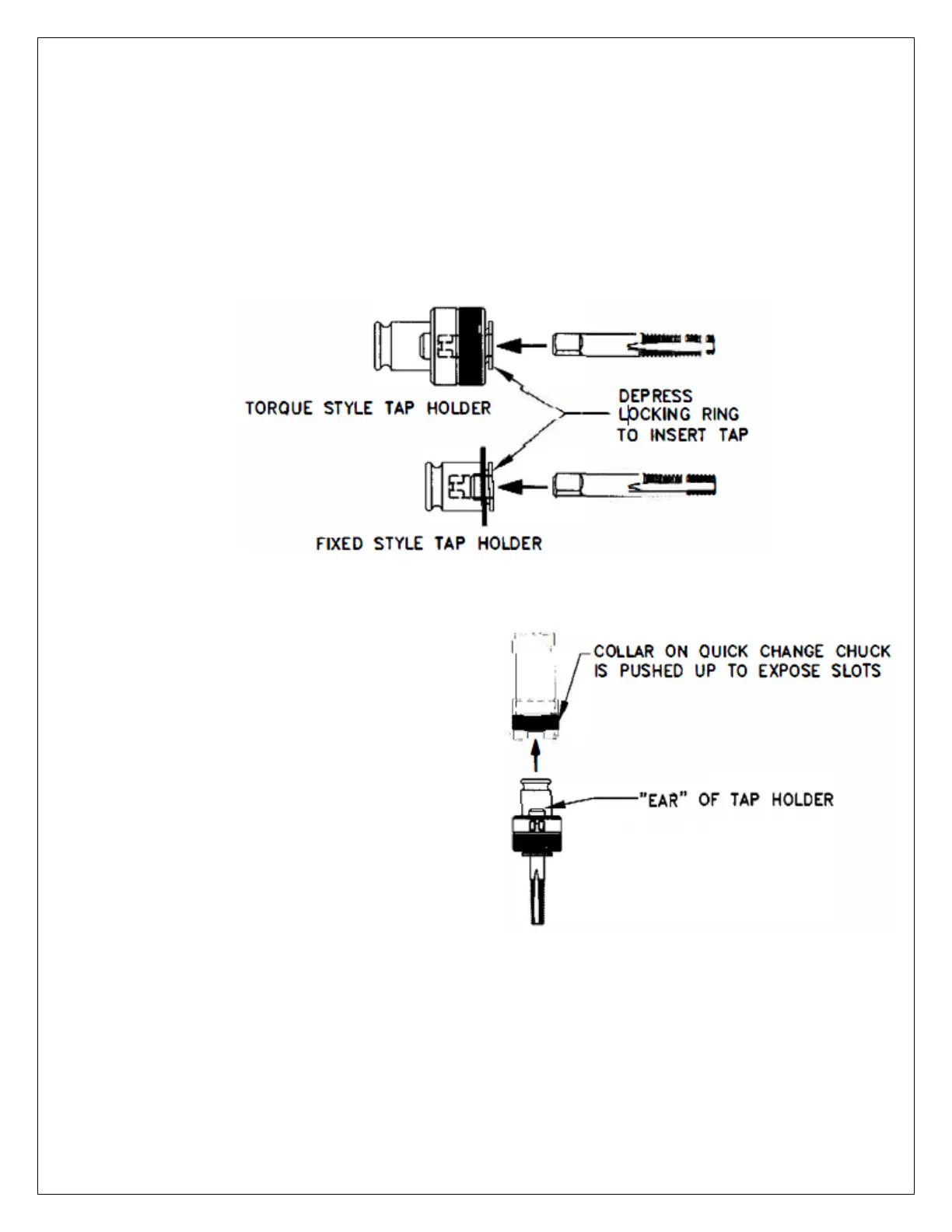 TORQUE STYLE TAP HOLDER

DEPRESS LOCKING RING TO INSERT TAP

FIXED STYLE TAP HOLDER

COLLAR ON QUICK CHANGE CHUCK IS PUSHED UP TO EXPOSE SLOTS

"EAR" OF TAP HOLDER