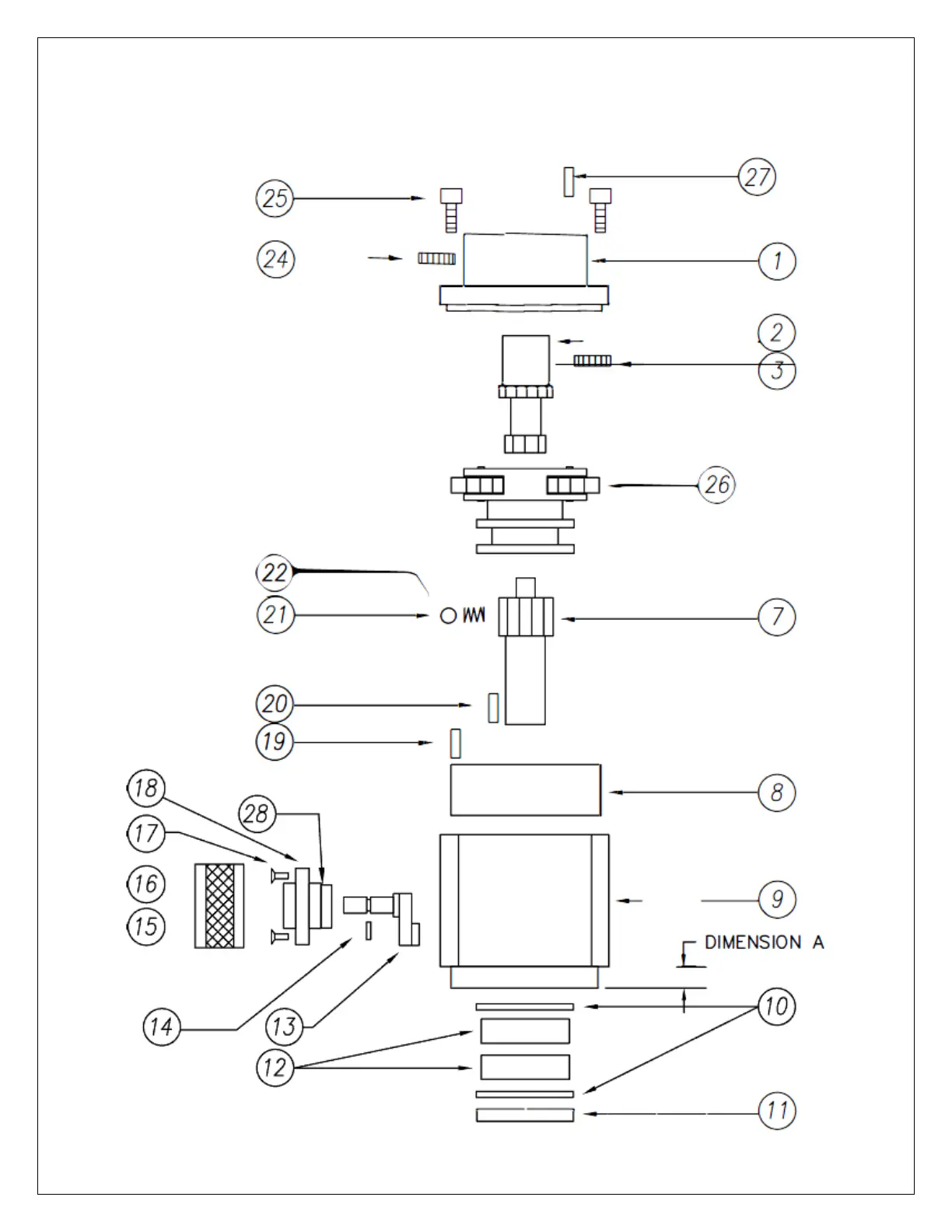 25
27
24
1
2
3
26
22
21
7
20
19
8
18
28
17
16
15
9
DIMENSION A
14
13
10
12
11