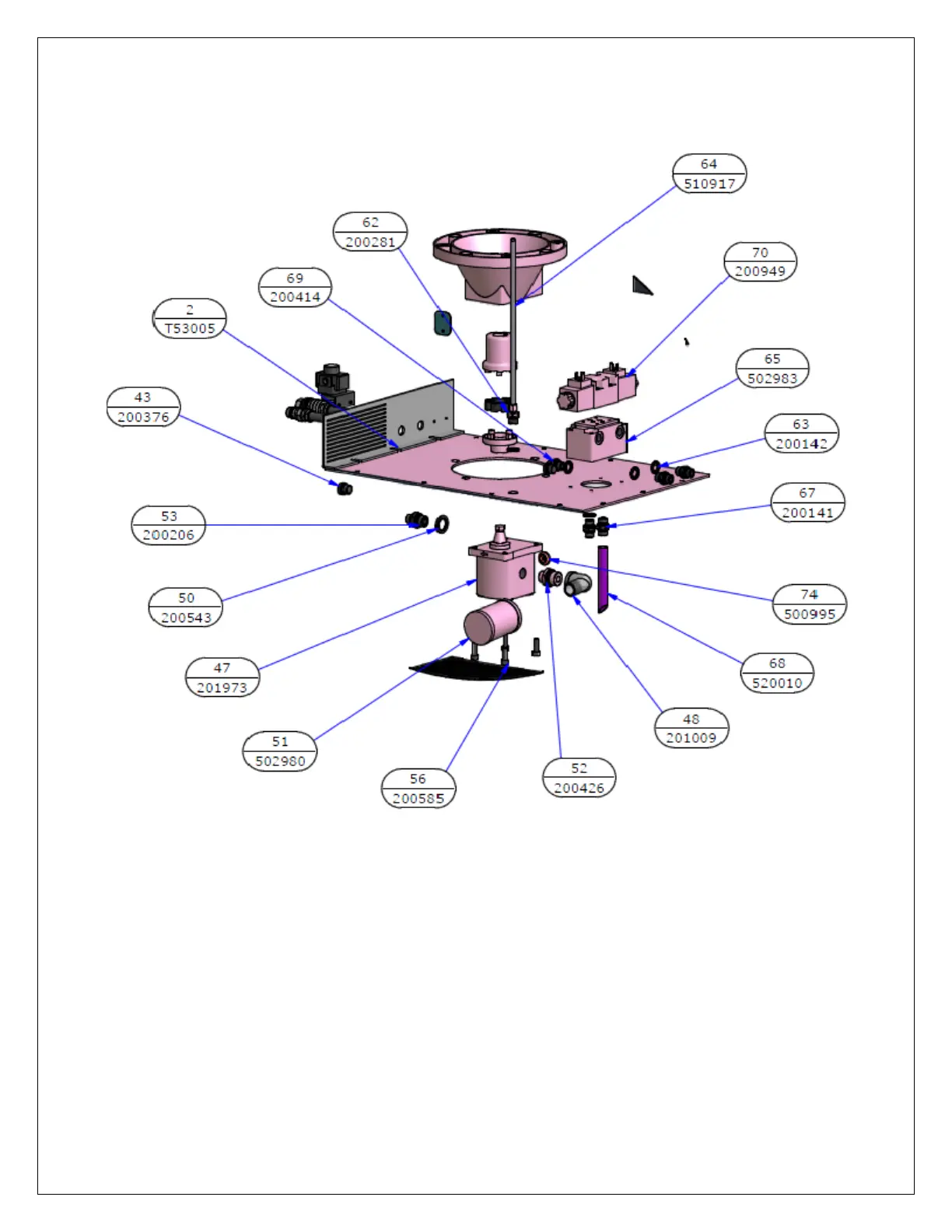 64
510917

62
200281

70
200949

69
200414

2
T53005

65
502983

43
200376

63
200142

67
200141

53
200206

50
200543

74
500995

47
201973

68
520010

48
201009

51
502980

56
200585

52
200426