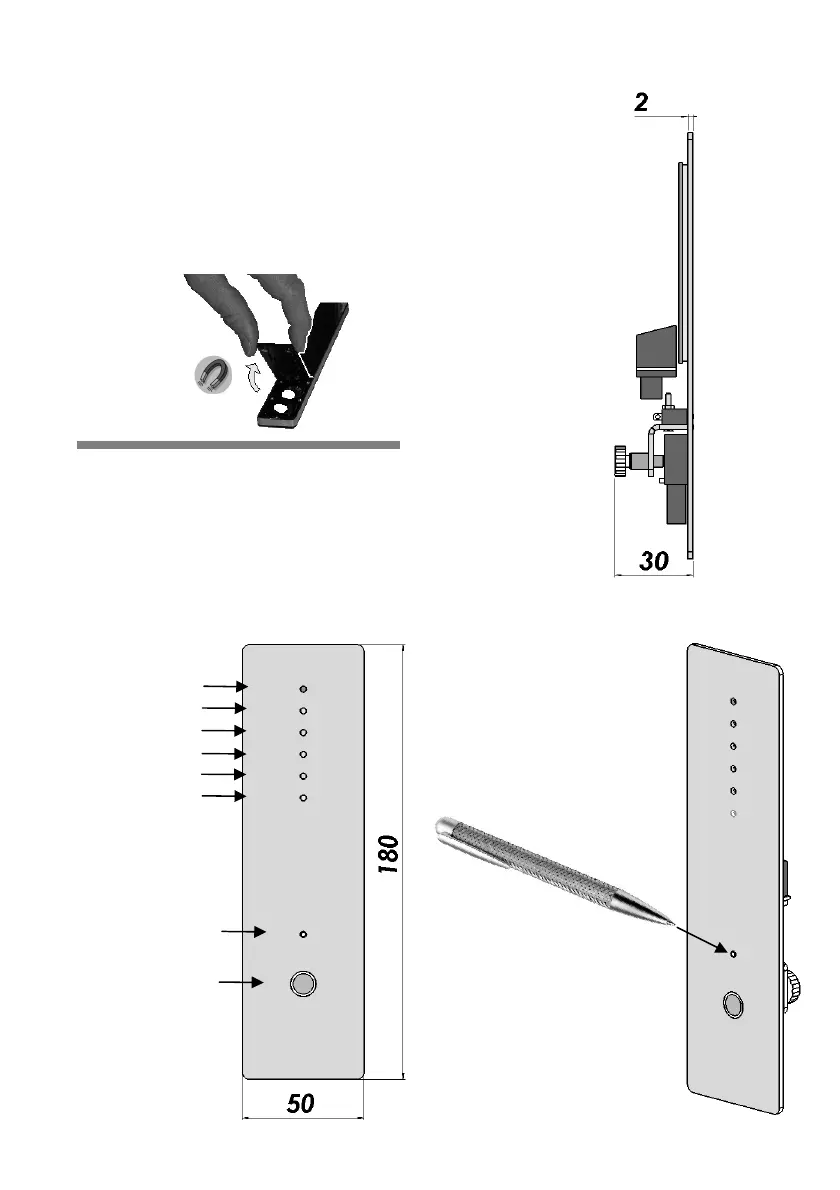 2

30

180

50