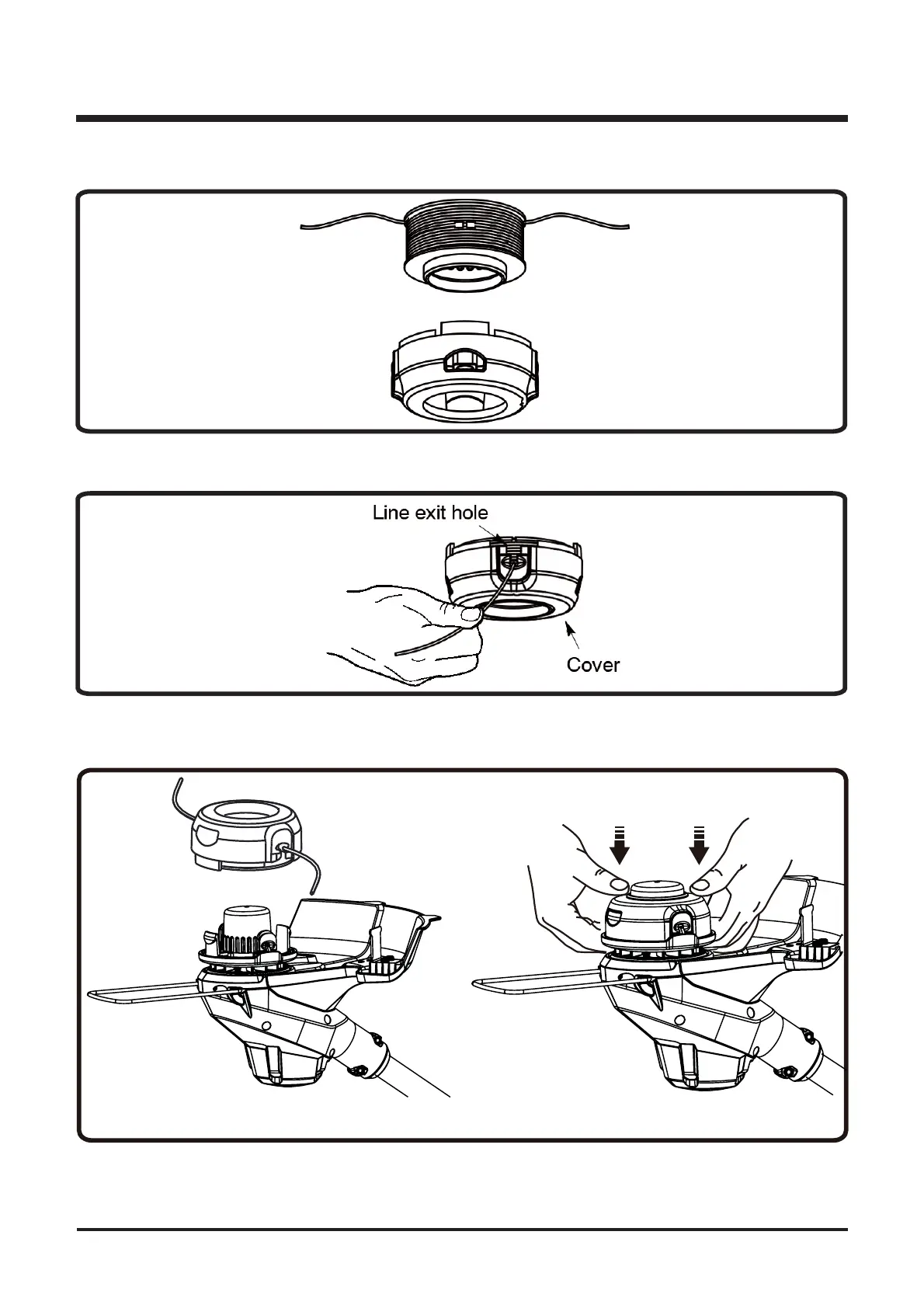 Line exit hole

Cover