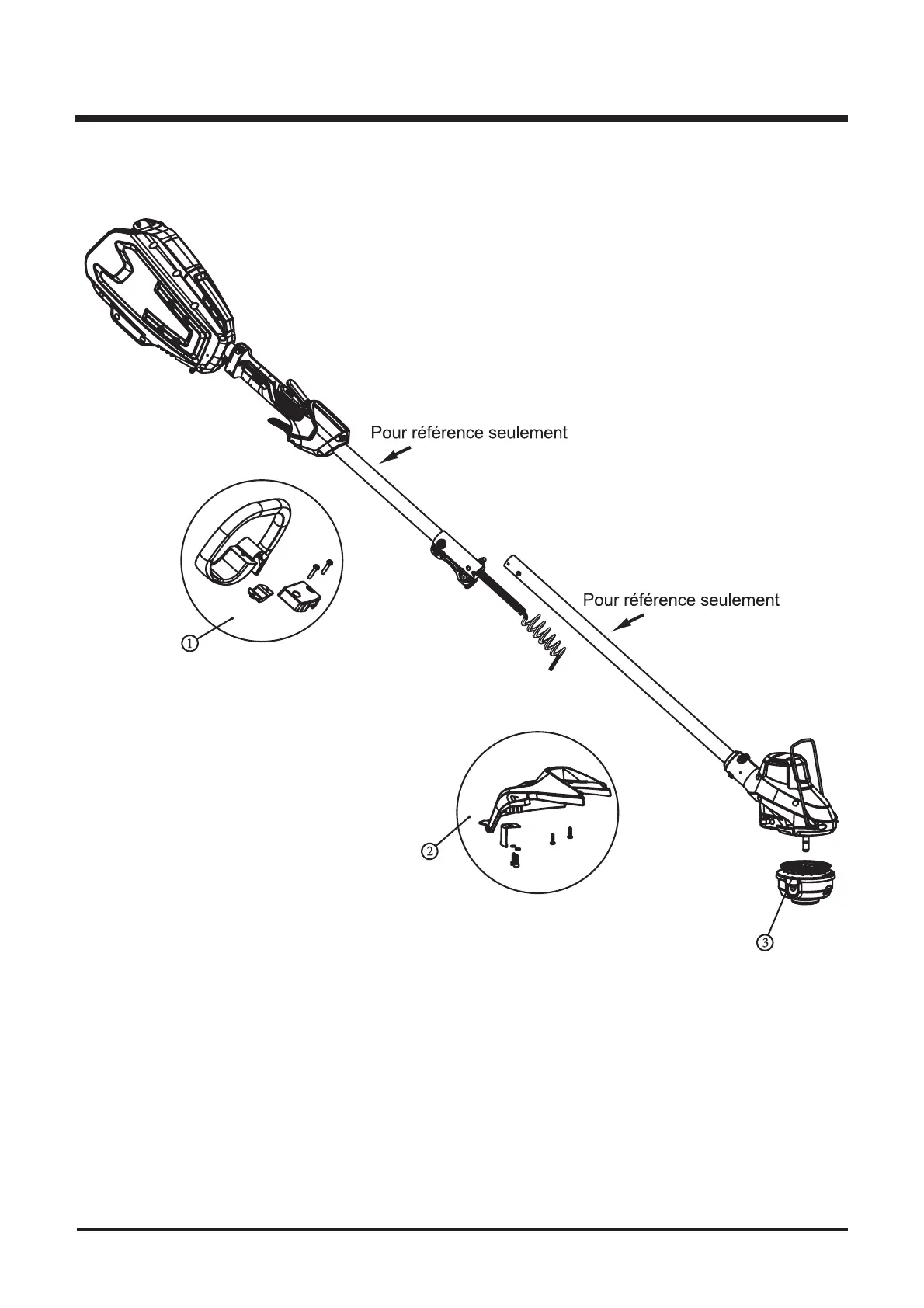 Pour référence seulement

Pour référence seulement

①

②

③