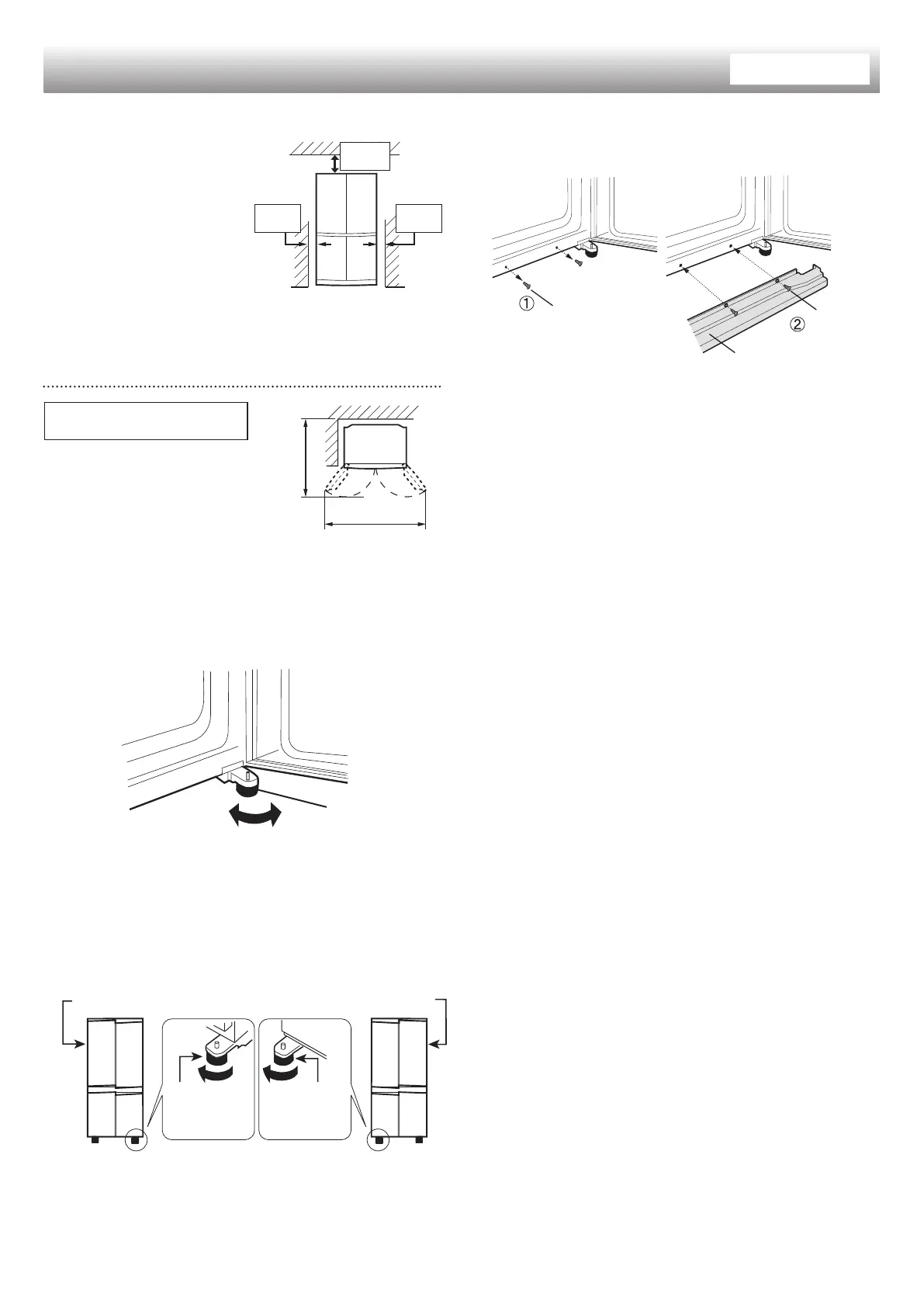 ①

②