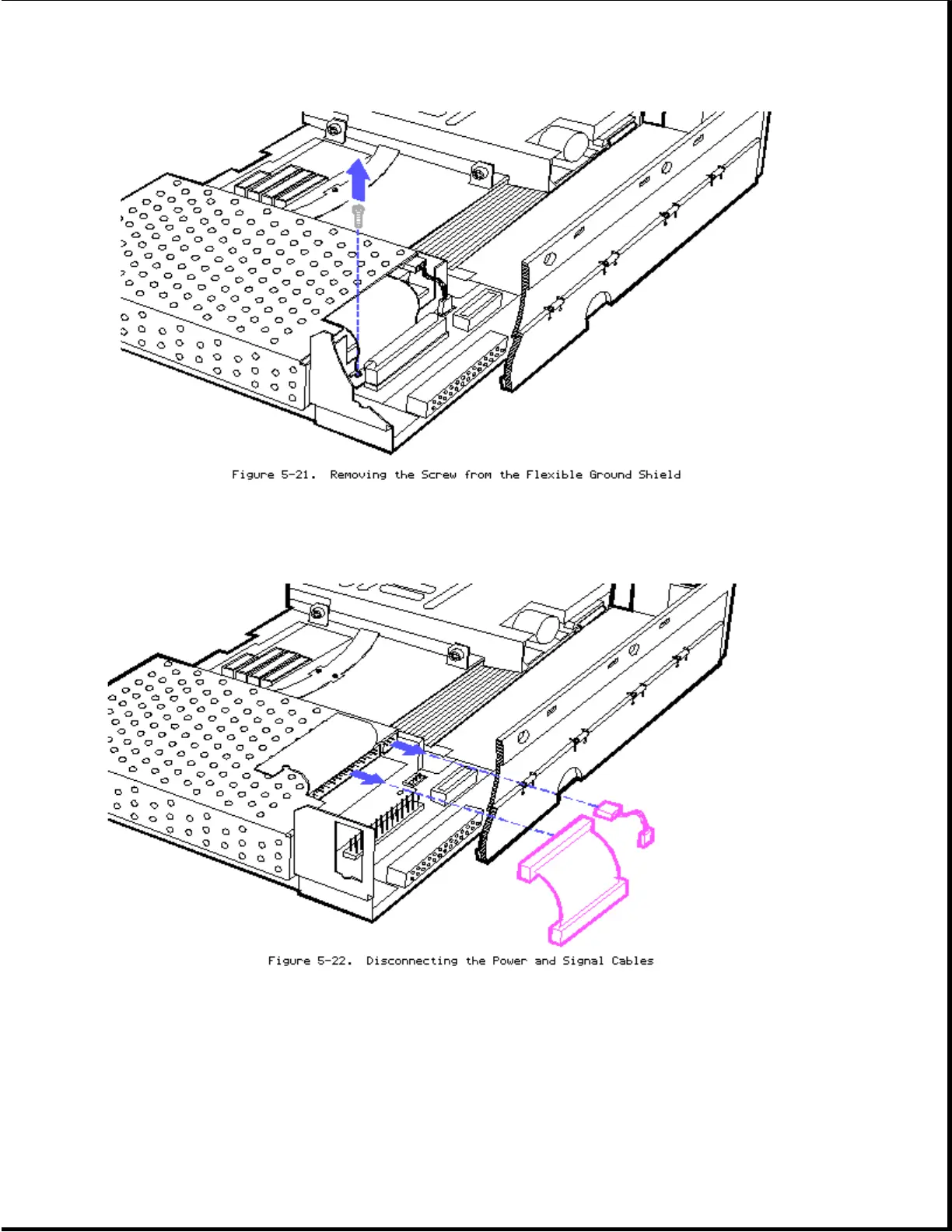 Figure 5-21. Removing the Screw from the Flexible Ground Shield

Figure 5-22. Disconnecting the Power and Signal Cables