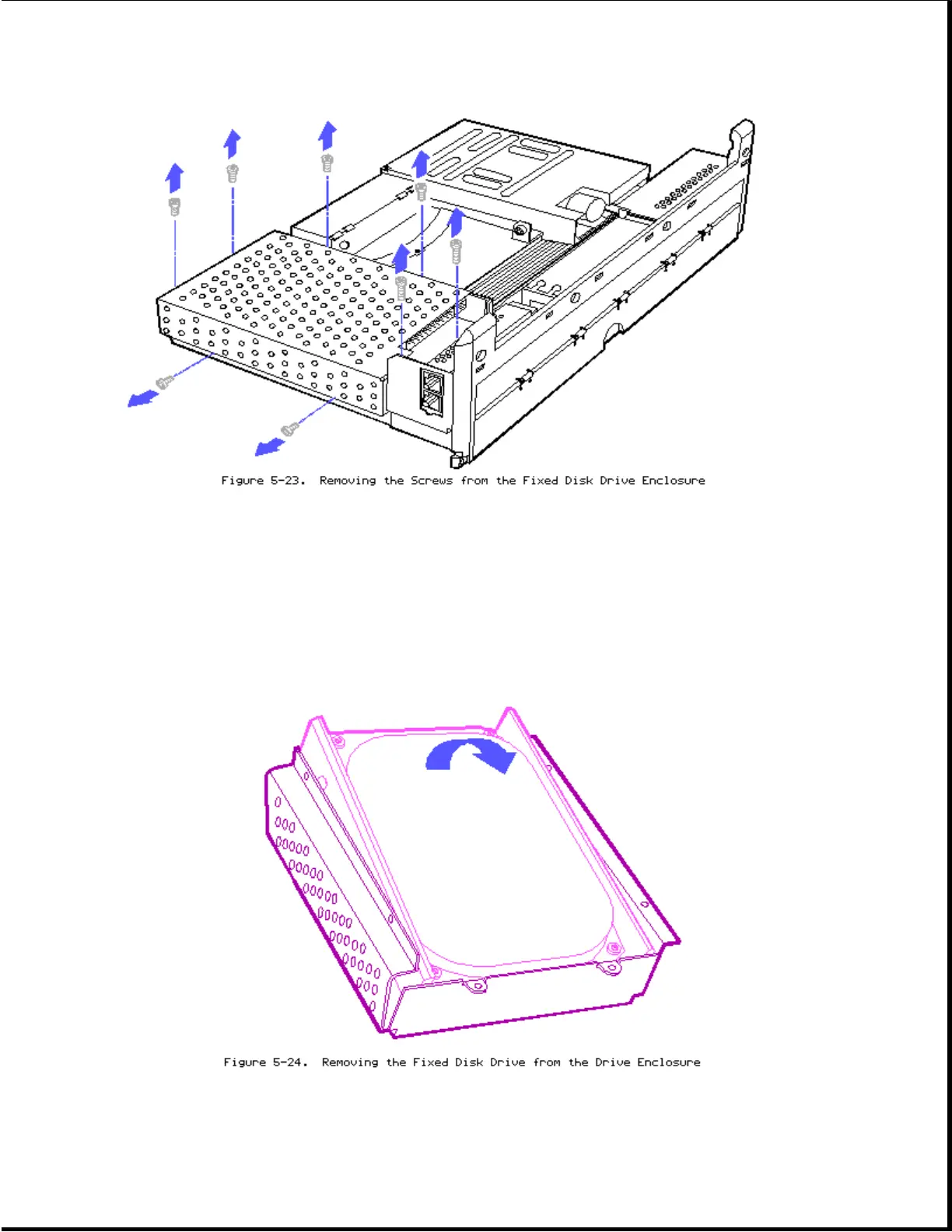 Figure 5-23. Removing the Screws from the Fixed Disk Drive Enclosure

Figure 5-24. Removing the Fixed Disk Drive from the Drive Enclosure